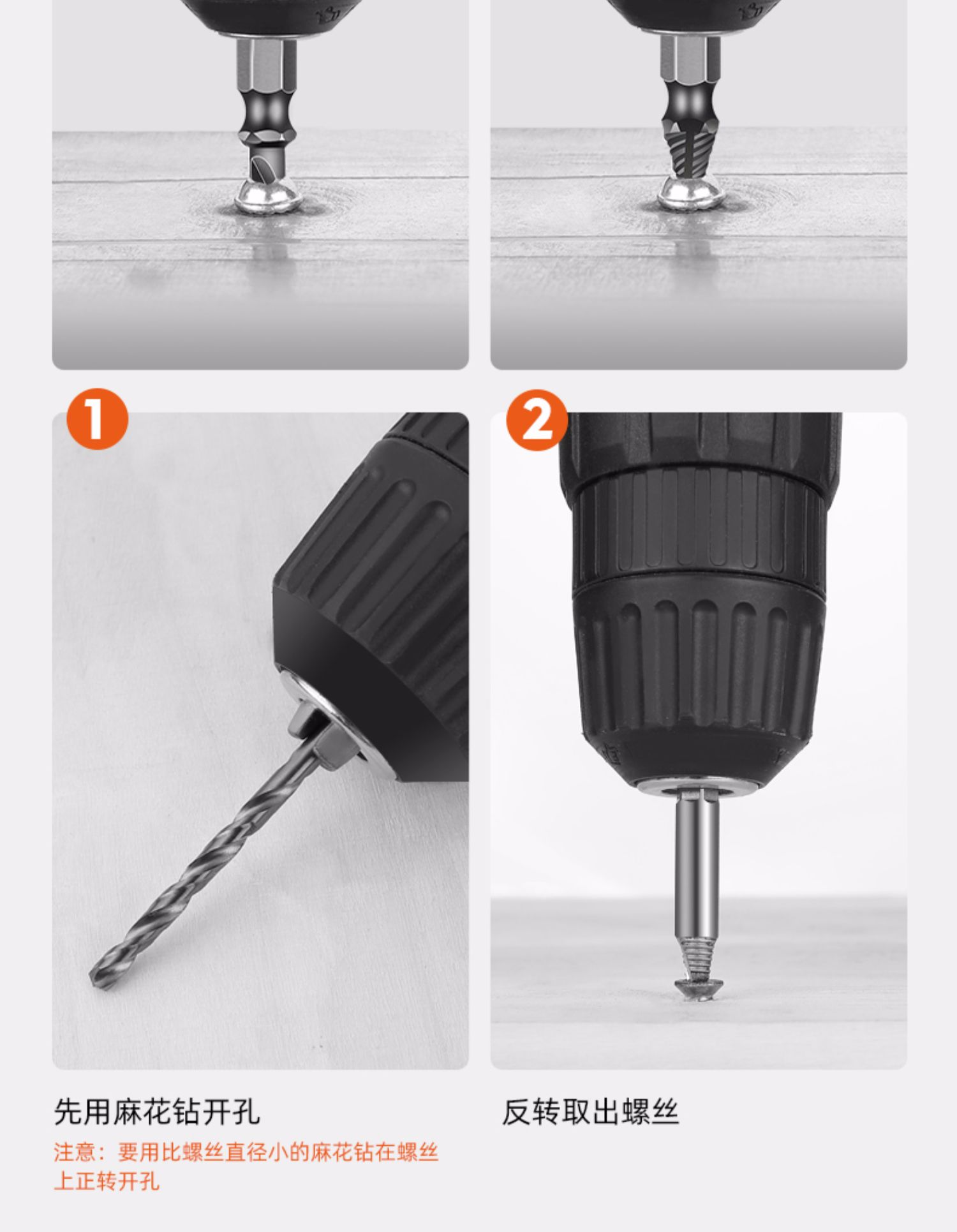 1

先用麻花钻开孔

注意：要用比螺丝直径小的麻花钻在螺丝上正转开孔

2

反转取出螺丝