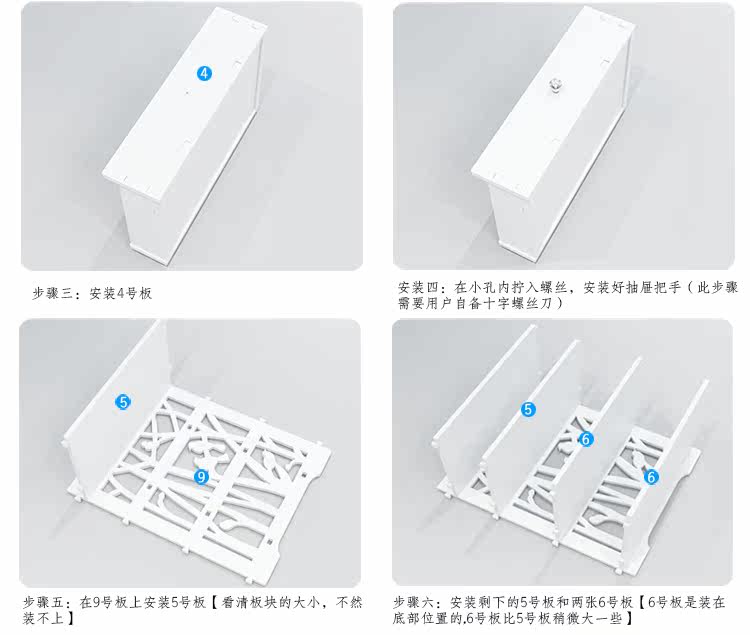 4

步骤三：安装4号板

安装四：在小孔内拧入螺丝，安装好抽屉把手（此步骤需要用户自备十字螺丝刀）

5

9

步骤五：在9号板上安装5号板【看清板块的大小，不然装不上】

5

6

6

步骤六：安装剩下的5号板和两张6号板【6号板是装在底部位置的,6号板比5号板稍微大一些】