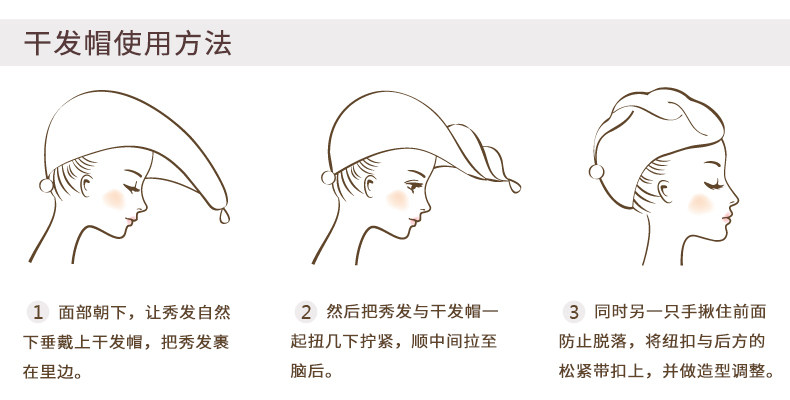 干发帽使用方法

1 面部朝下，让秀发自然下垂戴上干发帽，把秀发裹在里边。

2 然后把秀发与干发帽一起扭几下拧紧，顺中间拉至脑后。

3 同时另一只手揪住前面防止脱落，将纽扣与后方的松紧带扣上，并做造型调整。