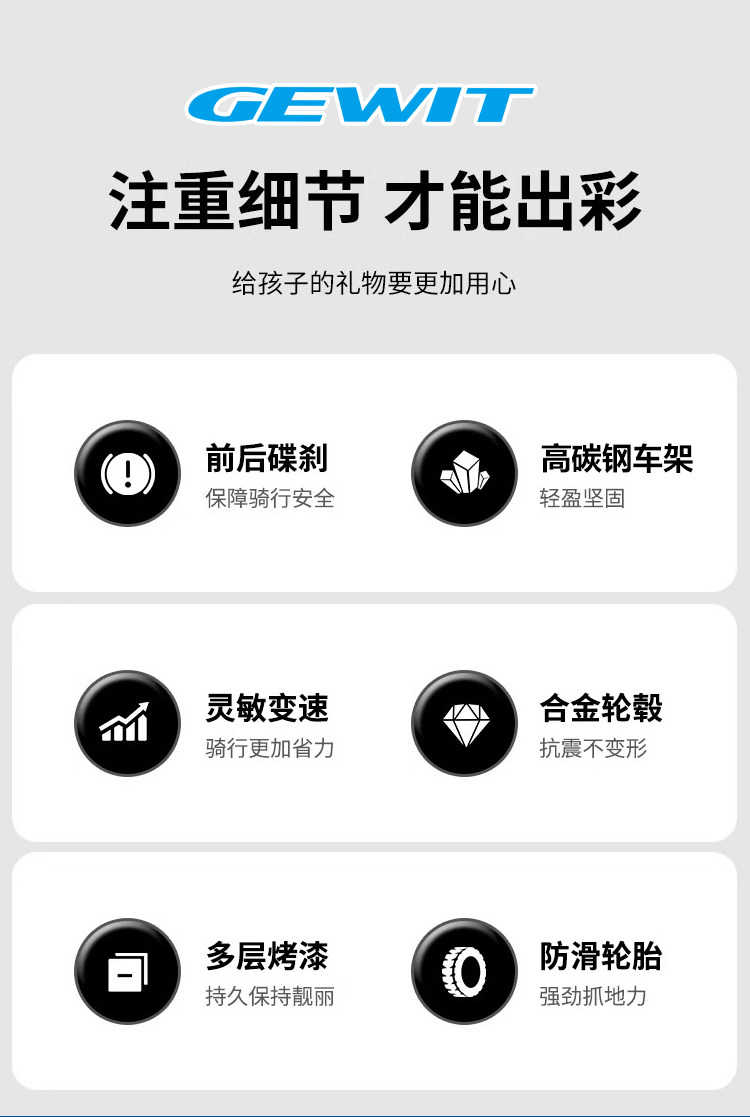 GEWIT

注重细节 才能出彩

给孩子的礼物要更加用心

前后碟刹
保障骑行安全

高碳钢车架
轻盈坚固

灵敏变速
骑行更加省力

合金轮毂
抗震不变形

多层烤漆
持久保持靓丽

防滑轮胎
强劲抓地力