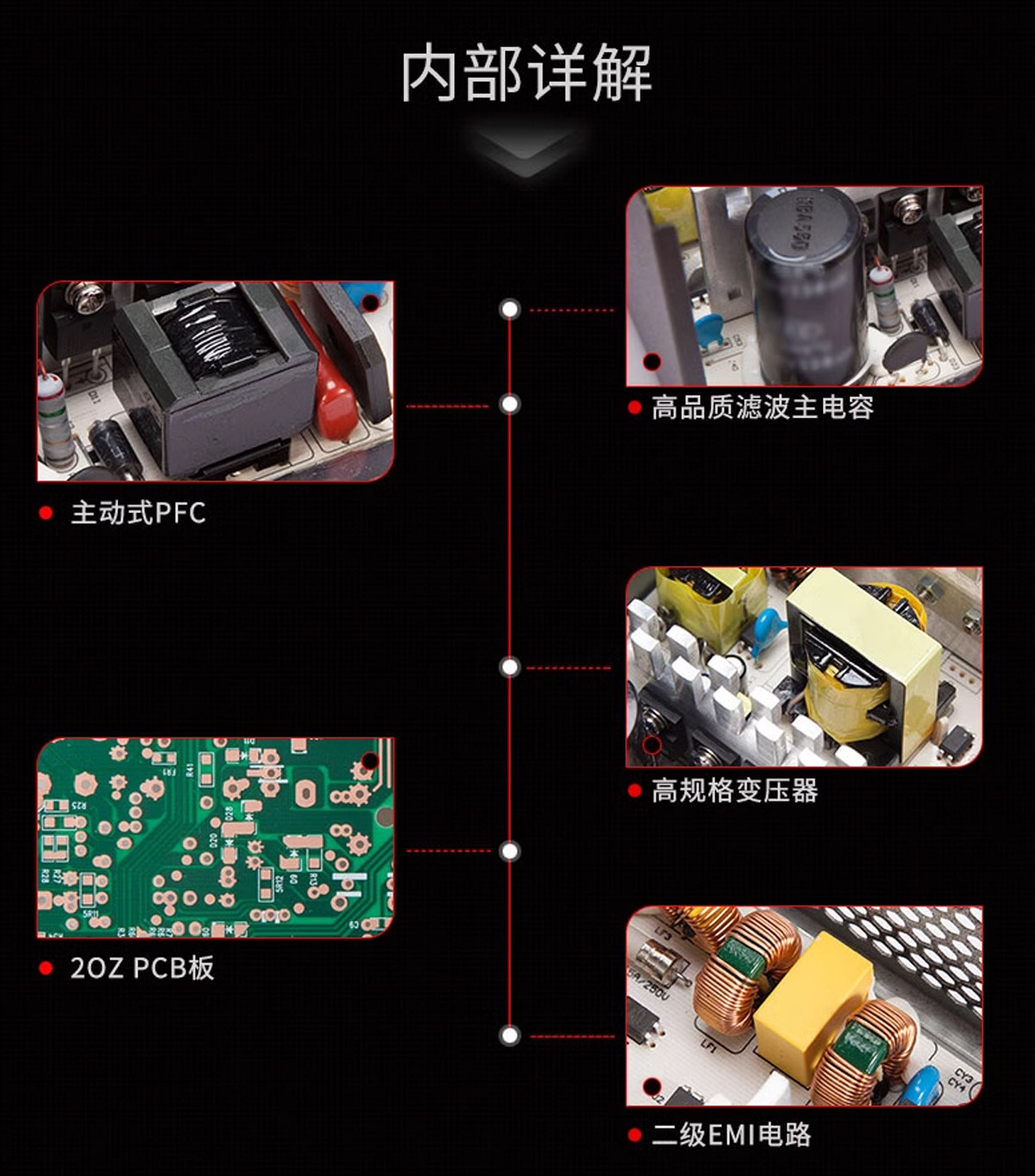 内部详解

高品质滤波主电容

主动式PFC

高规格变压器

2OZ PCB板

二级EMI电路