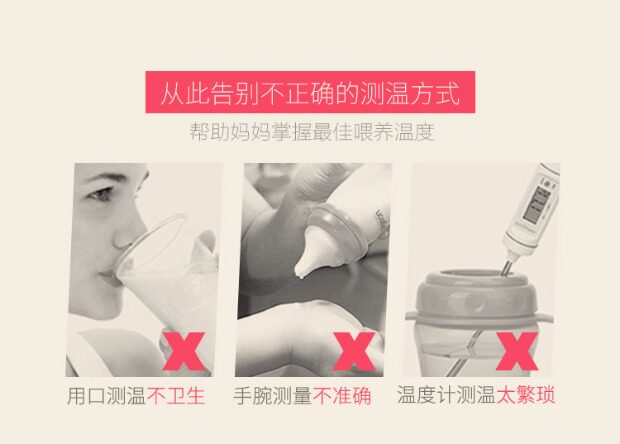 从此告别不正确的测温方式

帮助妈妈掌握最佳喂养温度

X

用口测温不卫生

X

手腕测量不准确

X

温度计测温太繁琐