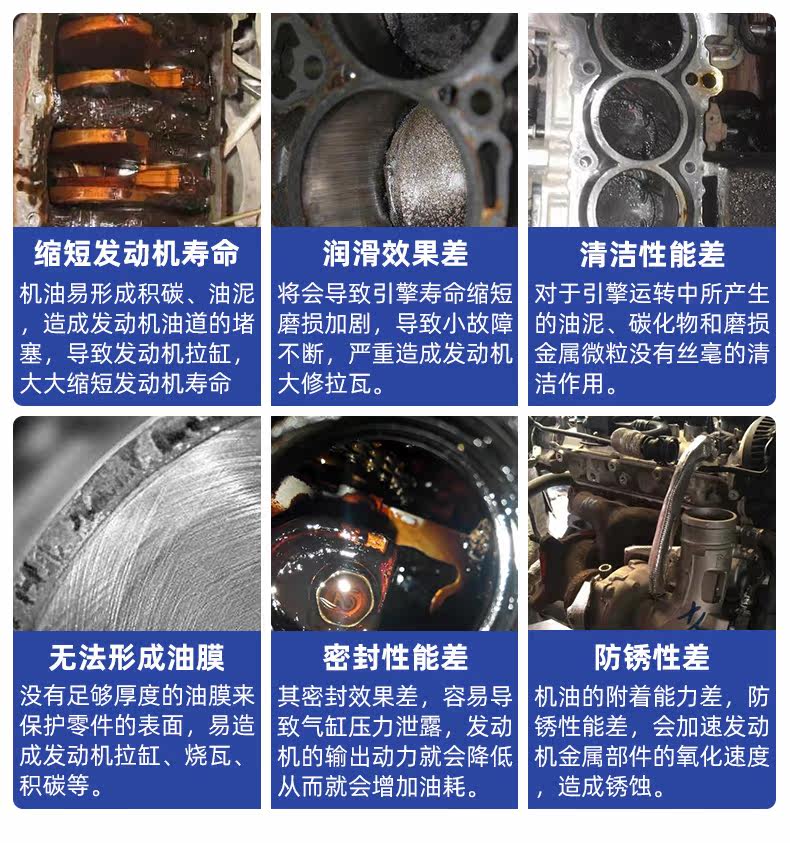 缩短发动机寿命

机油易形成积碳、油泥，造成发动机油道的堵塞，导致发动机拉缸，大大缩短发动机寿命

润滑效果差

将会导致引擎寿命缩短磨损加剧，导致小故障不断，严重造成发动机大修拉瓦。

清洁性能差

对于引擎运转中所产生的油泥、碳化物和磨损金属微粒没有丝毫的清洁作用。

无法形成油膜

没有足够厚度的油膜来保护零件的表面，易造成发动机拉缸、烧瓦、积碳等。

密封性能差

其密封效果差，容易导致气缸压力泄露，发动机的输出动力就会降低从而就会增加油耗。

防锈性差

机油的附着能力差，防锈性能差，会加速发动机金属部件的氧化速度，造成锈蚀。