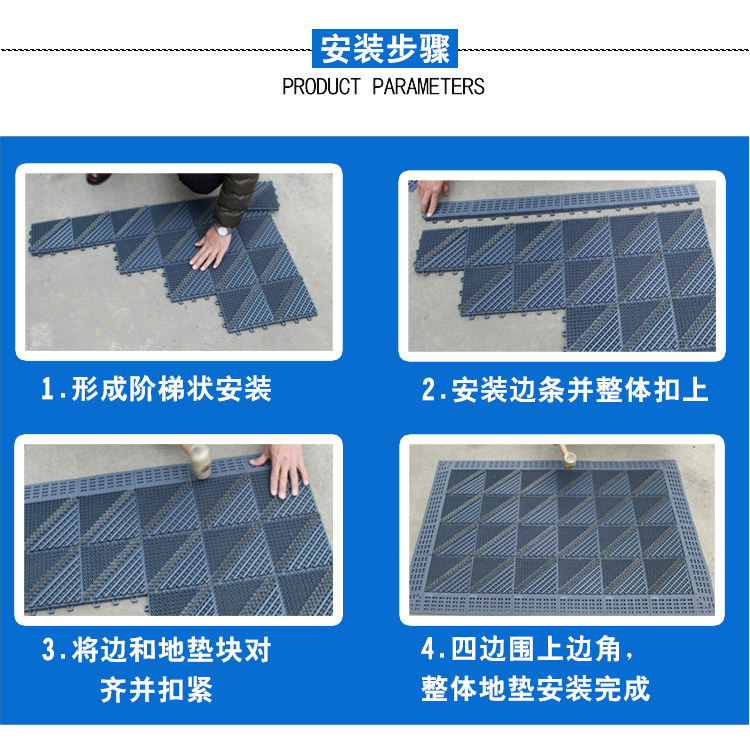 安装步骤
PRODUCT PARAMETERS

1.形成阶梯状安装

2.安装边条并整体扣上

3.将边和地垫块对齐并扣紧

4.四边围上边角，整体地垫安装完成