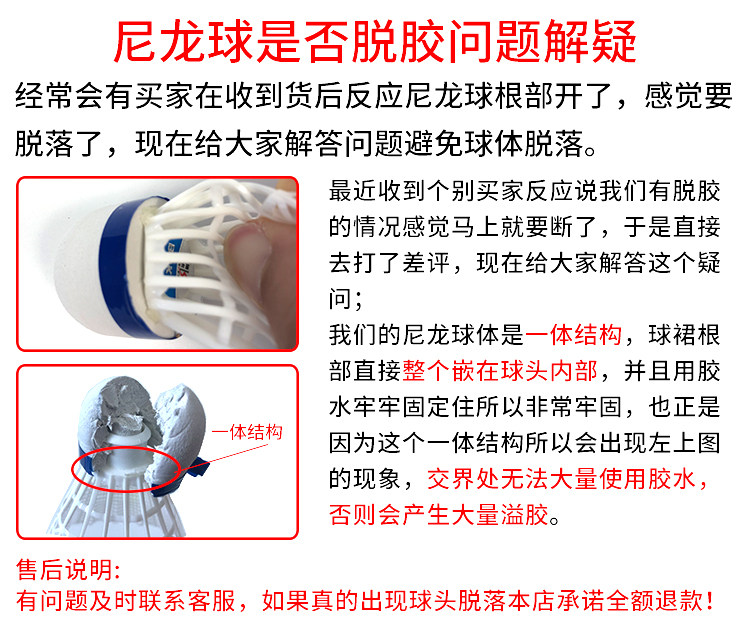 尼龙球是否脱胶问题解疑

经常会有买家在收到货后反应尼龙球根部开了，感觉要脱落了，现在给大家解答问题避免球体脱落。

一体结构

最近收到个别买家反应说我们有脱胶的情况感觉马上就要断了，于是直接去打了差评，现在给大家解答这个疑问；
我们的尼龙球体是一体结构，球裙根部直接整个嵌在球头内部，并且用胶水牢牢固定住所以非常牢固，也正是因为这个一体结构所以会出现左上图的现象，交界处无法大量使用胶水，否则会产生大量溢胶。

售后说明：
有问题及时联系客服，如果真的出现球头脱落本店承诺全额退款！