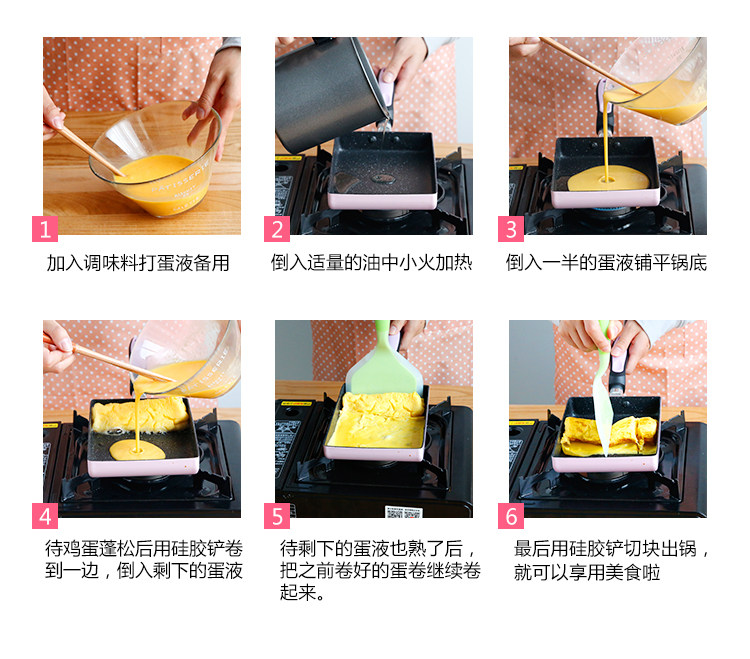 1
加入调味料打蛋液备用

2
倒入适量的油中小火加热

3
倒入一半的蛋液铺平锅底

4
待鸡蛋蓬松后用硅胶铲卷到一边，倒入剩下的蛋液

5
待剩下的蛋液也熟了后，把之前卷好的蛋卷继续卷起来。

6
最后用硅胶铲切块出锅，就可以享用美食啦