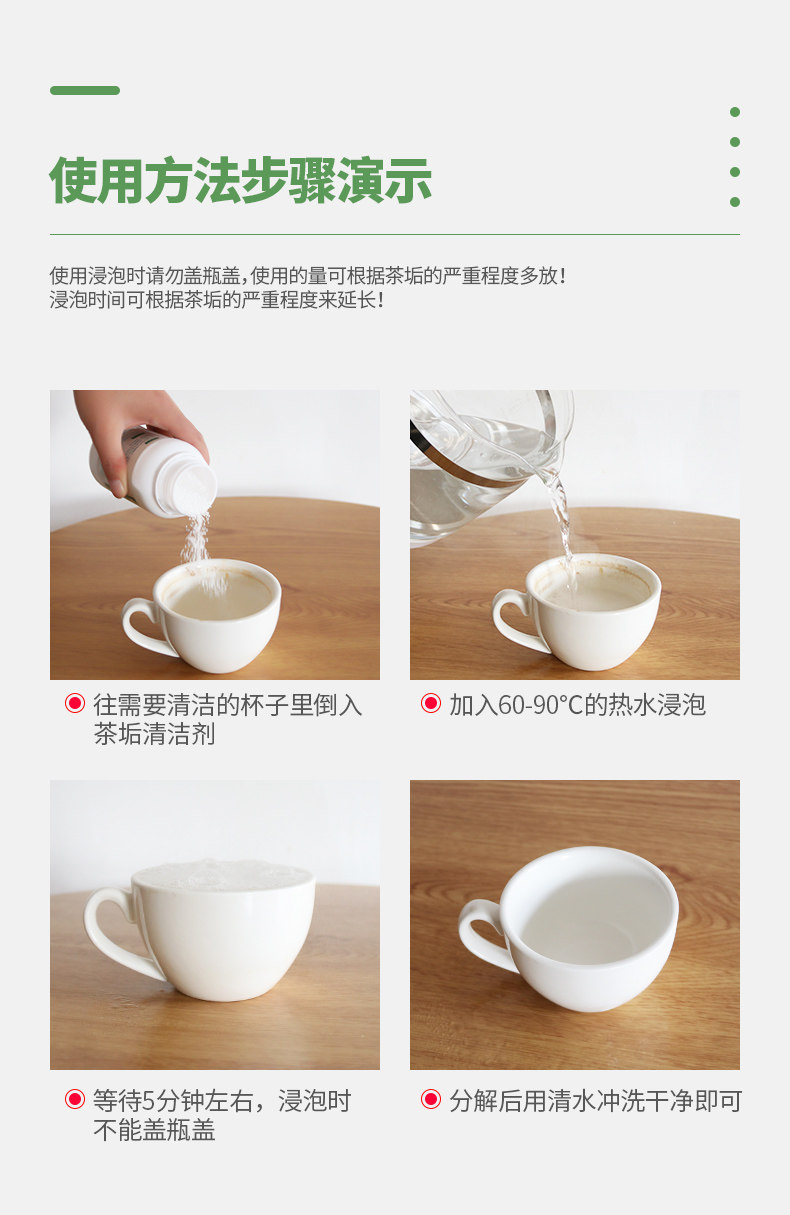 使用方法步骤演示

使用浸泡时请勿盖瓶盖，使用的量可根据茶垢的严重程度多放！
浸泡时间可根据茶垢的严重程度来延长！

往需要清洁的杯子里倒入茶垢清洁剂

加入60-90°C的热水浸泡

等待5分钟左右，浸泡时不能盖瓶盖

分解后用清水冲洗干净即可