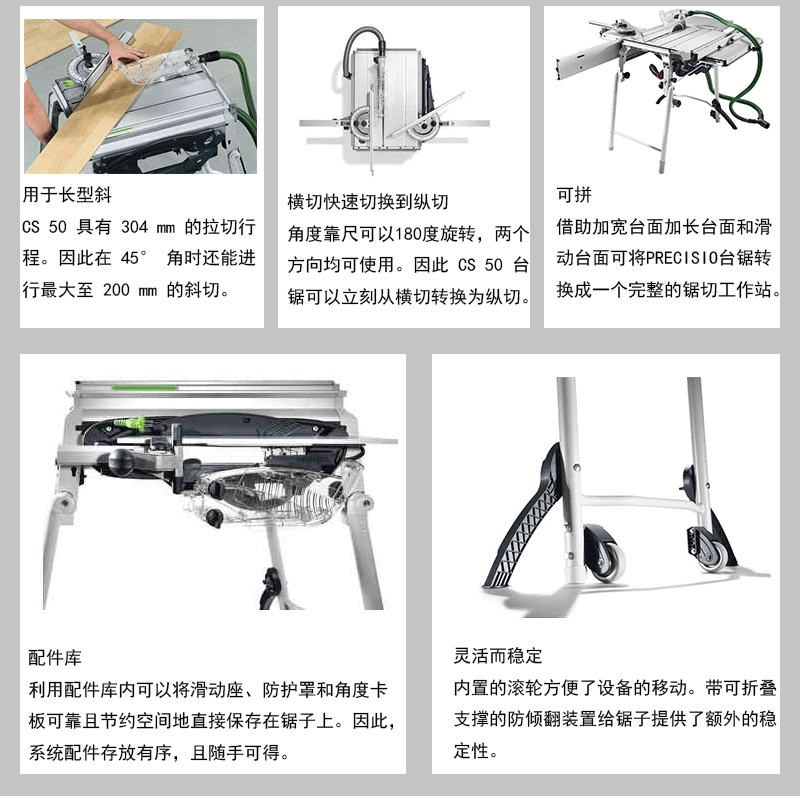 用于长型斜
CS 50 具有 304 mm 的拉切行程。因此在 45° 角时还能进行最大至 200 mm 的斜切。

横切快速切换到纵切
角度靠尺可以180度旋转，两个方向均可使用。因此 CS 50 台锯可以立刻从横切转换为纵切。

可拼
借助加宽台面加长台面和滑动台面可将PRECISIO台锯转换成一个完整的锯切工作站。

配件库
利用配件库内可以将滑动座、防护罩和角度卡板可靠且节约空间地直接保存在锯子上。因此，系统配件存放有序，且随手可得。

灵活而稳定
内置的滚轮方便了设备的移动。带可折叠支撑的防倾翻装置给锯子提供了额外的稳定性。