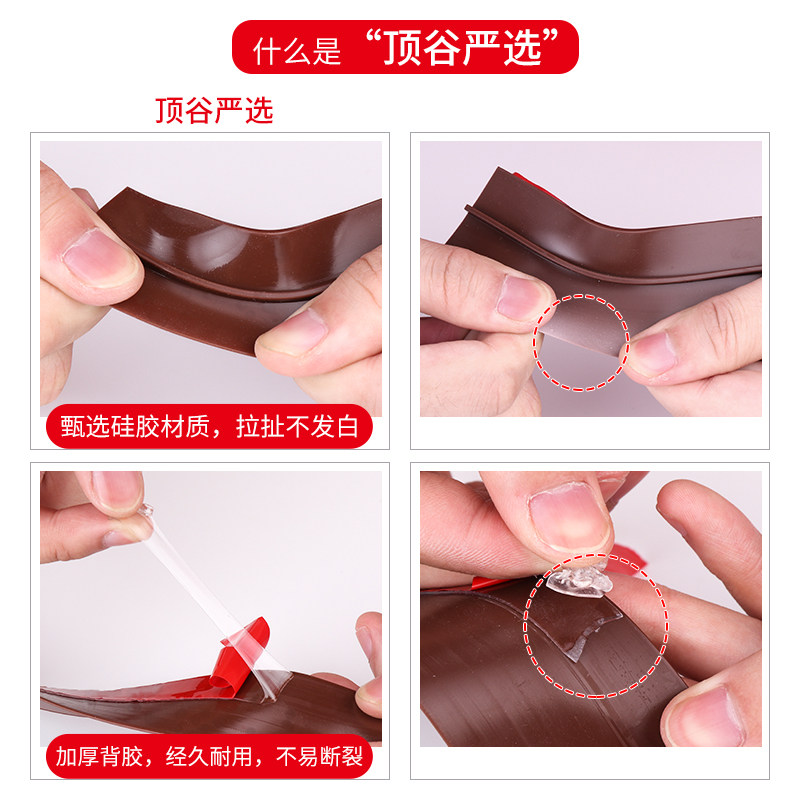 什么是“顶谷严选”

顶谷严选

甄选硅胶材质，拉扯不发白

加厚背胶，经久耐用，不易断裂