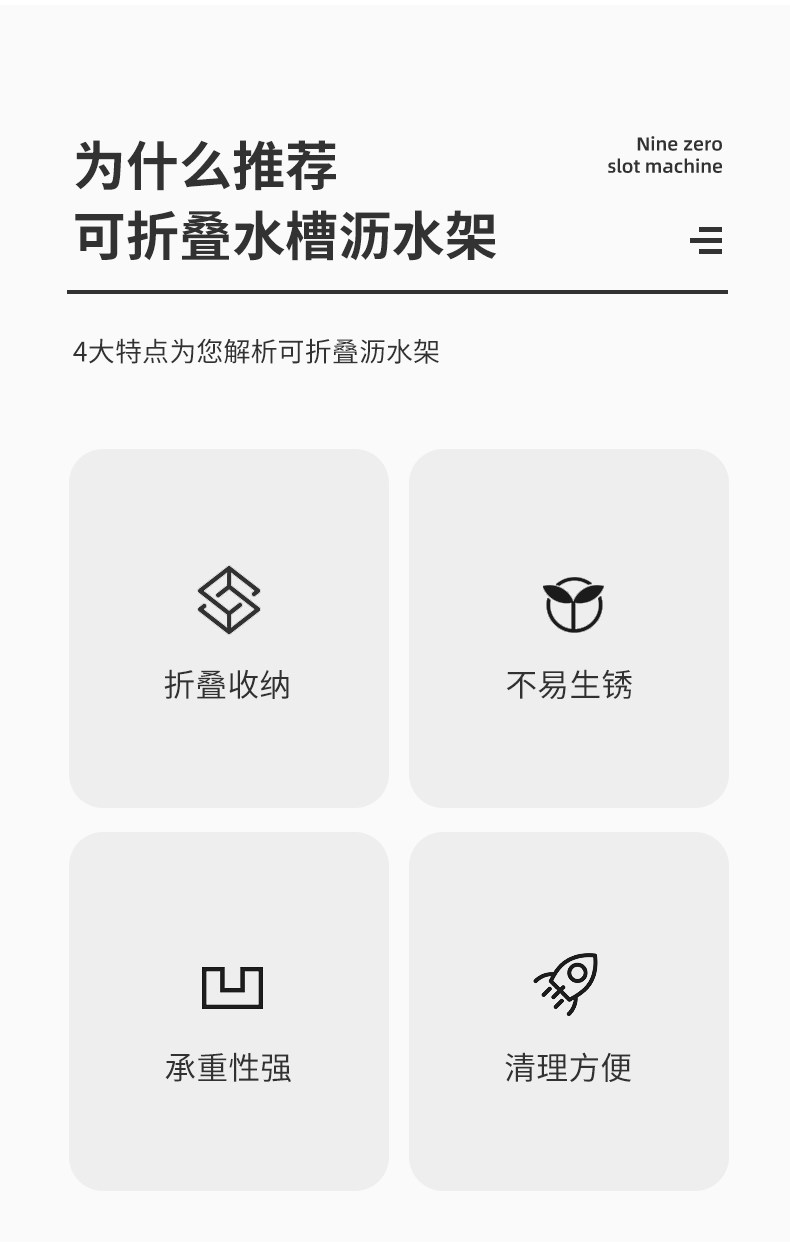 为什么推荐
可折叠水槽沥水架

Nine zero
slot machine

4大特点为您解析可折叠沥水架

折叠收纳

不易生锈

承重性强

清理方便