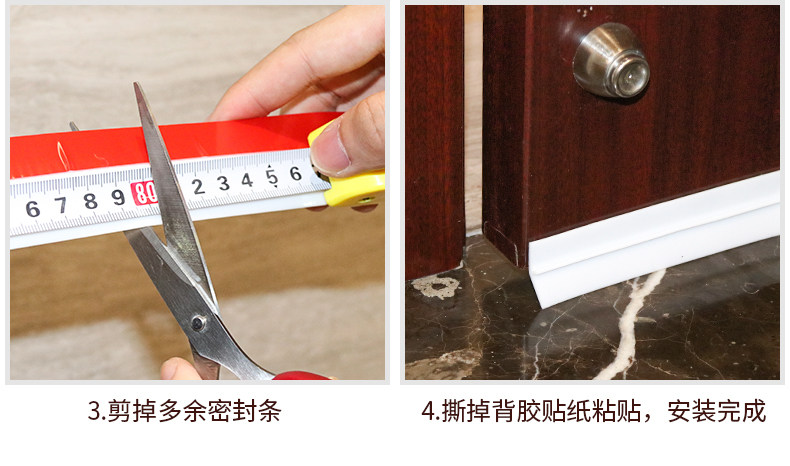 6 7 8 9 80 2 3 4 5 6

3.剪掉多余密封条

4.撕掉背胶贴纸粘贴，安装完成