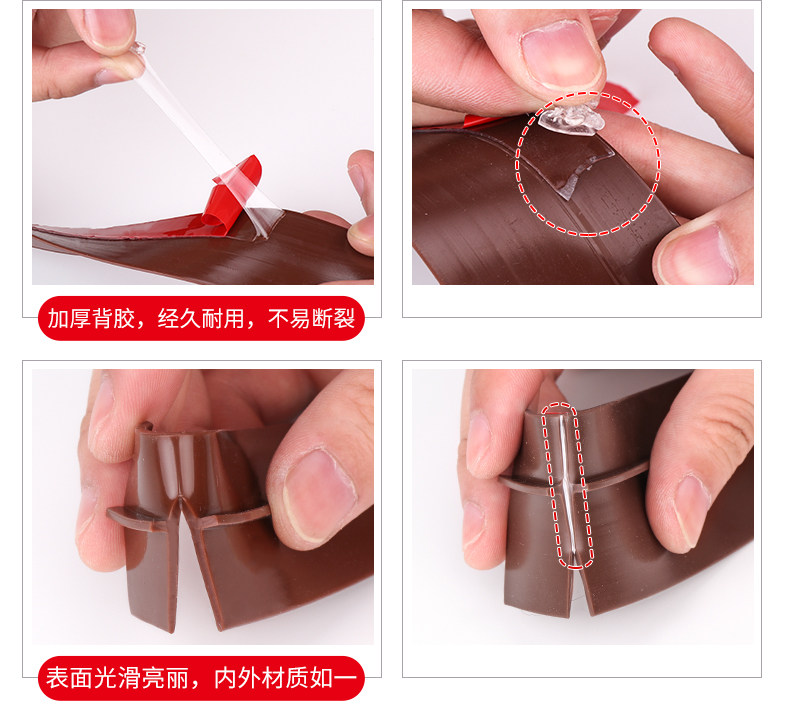 加厚背胶，经久耐用，不易断裂

表面光滑亮丽，内外材质如一