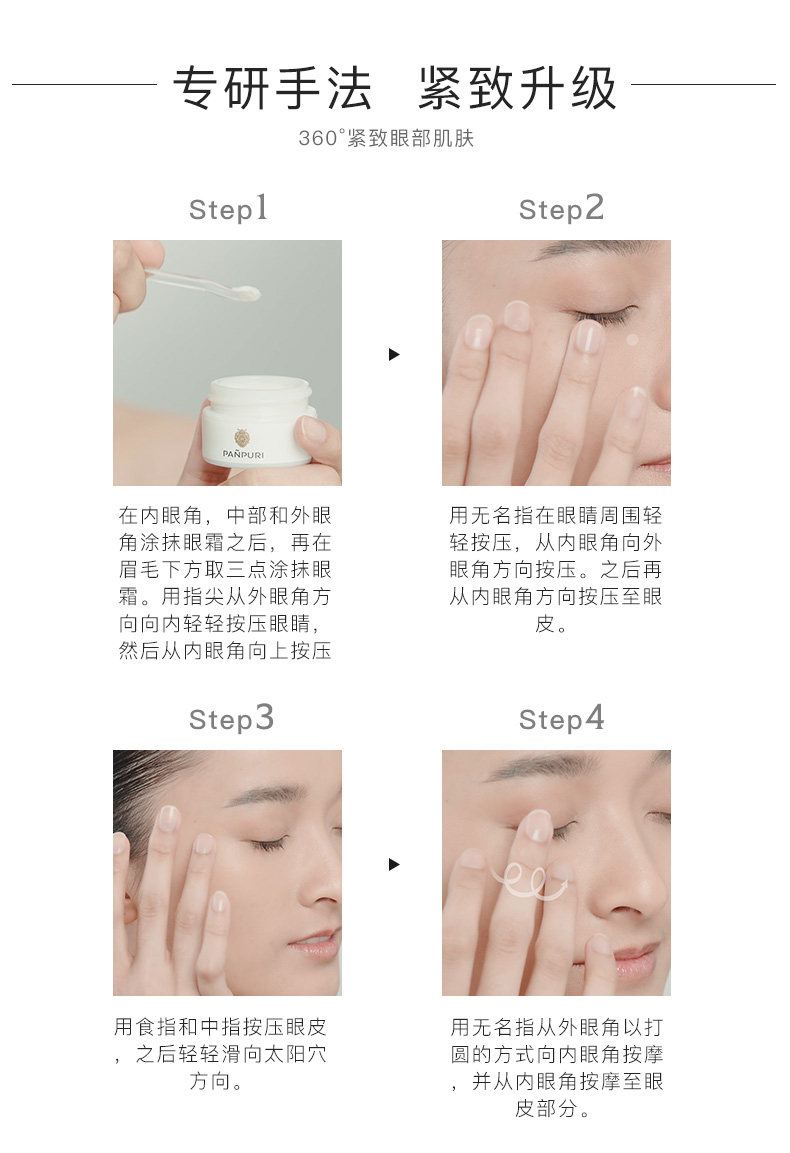 专研手法 紧致升级

360°紧致眼部肌肤

Step1

PAÑPURI

在内眼角，中部和外眼角涂抹眼霜之后，再在眉毛下方取三点涂抹眼霜。用指尖从外眼角方向向内轻轻按压眼睛，然后从内眼角向上按压

Step2

用无名指在眼睛周围轻轻按压，从内眼角向外眼角方向按压。之后再从内眼角方向按压至眼皮。

Step3

用食指和中指按压眼皮，之后轻轻滑向太阳穴方向。

Step4

用无名指从外眼角以打圆的方式向内眼角按摩，并从内眼角按摩至眼皮部分。