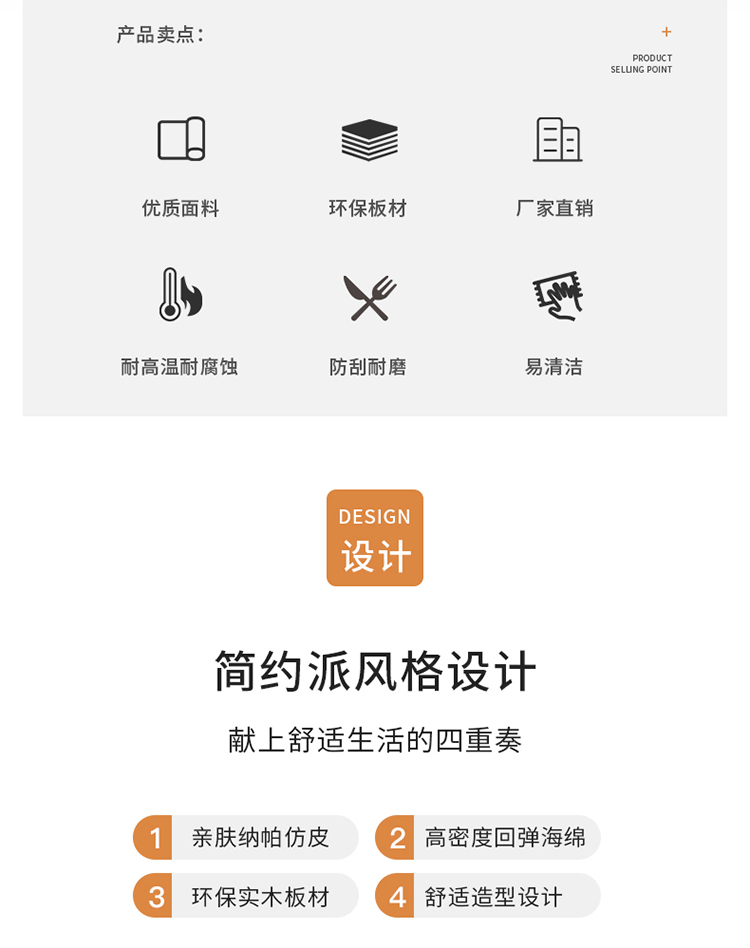 产品卖点:

+
PRODUCT
SELLING POINT

优质面料

环保板材

厂家直销

耐高温耐腐蚀

防刮耐磨

易清洁

DESIGN
设计

简约派风格设计

献上舒适生活的四重奏

1 亲肤纳帕仿皮

2 高密度回弹海绵

3 环保实木板材

4 舒适造型设计