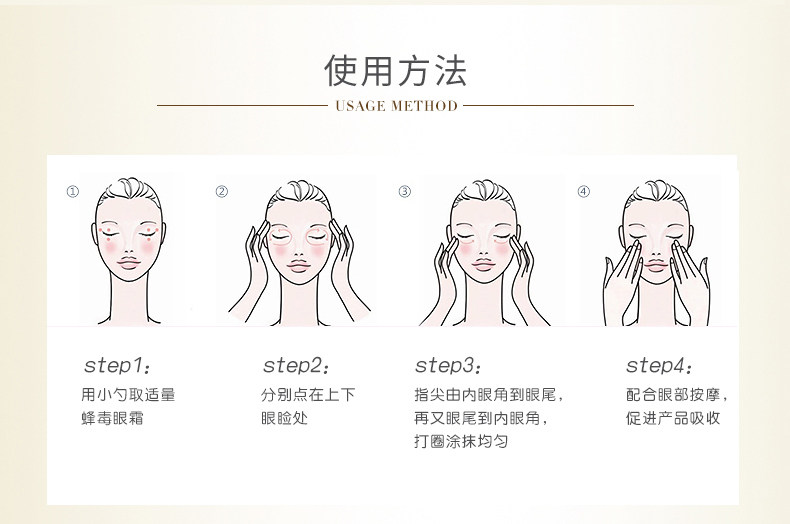 使用方法

USAGE METHOD

①

②

③

④

step1:
用小勺取适量蜂毒眼霜

step2:
分别点在上下眼睑处

step3:
指尖由内眼角到眼尾，再又眼尾到内眼角，打圈涂抹均匀

step4:
配合眼部按摩，促进产品吸收