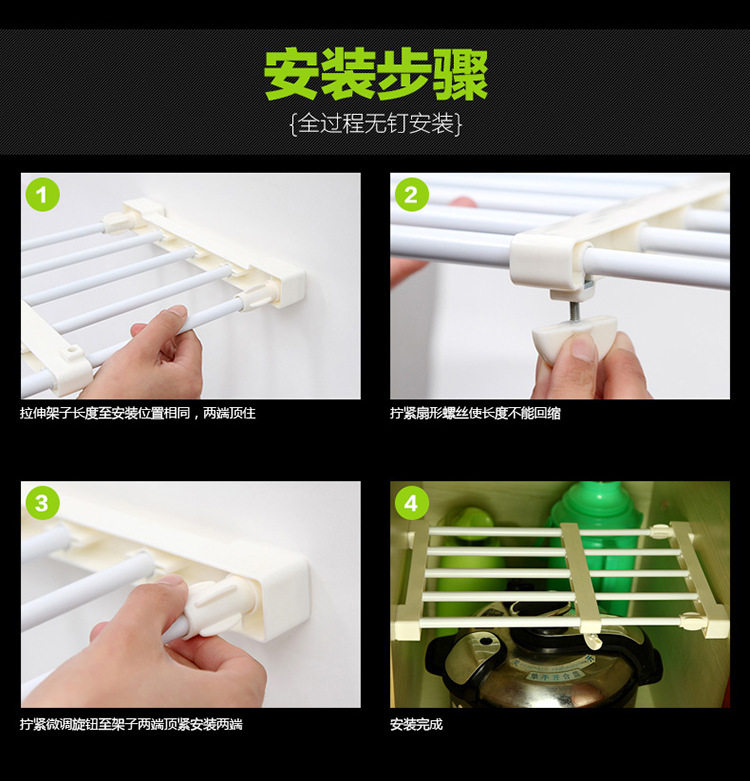 安装步骤

{全过程无钉安装}

1

拉伸架子长度至安装位置相同，两端顶住

2

拧紧扇形螺丝使长度不能回缩

3

拧紧微调旋钮至架子两端顶紧安装两端

4

安装完成