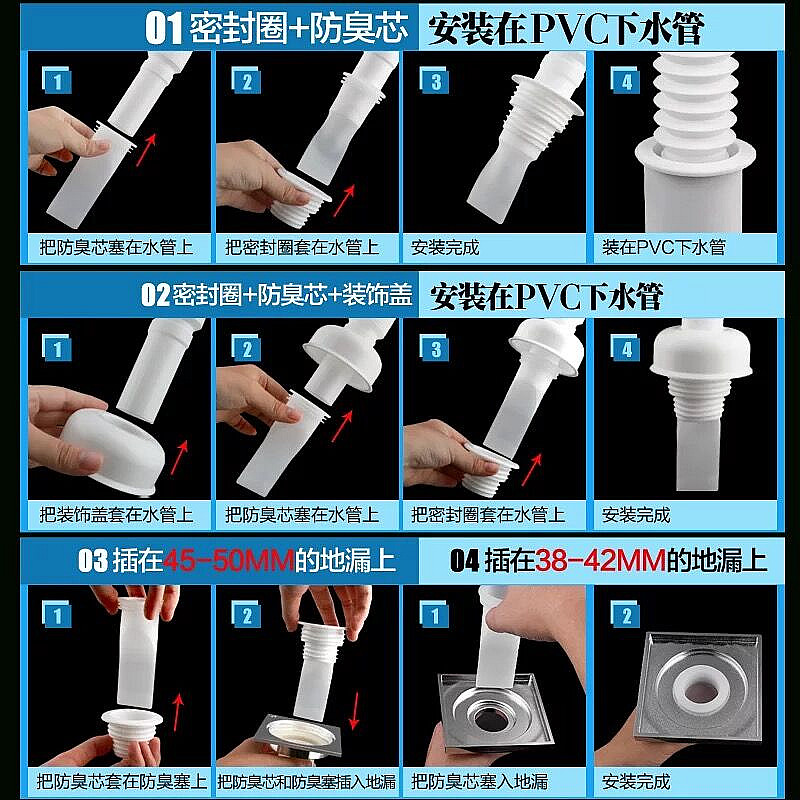 01 密封圈+防臭芯 安装在PVC下水管

1
把防臭芯塞在水管上

2
把密封圈套在水管上

3
安装完成

4
装在PVC下水管

02 密封圈+防臭芯+装饰盖 安装在PVC下水管

1
把装饰盖套在水管上

2
把防臭芯塞在水管上

3
把密封圈套在水管上

4
安装完成

03 插在45-50MM的地漏上

1
把防臭芯套在防臭塞上

2
把防臭芯和防臭塞插入地漏

04 插在38-42MM的地漏上

1
把防臭芯塞入地漏

2
安装完成