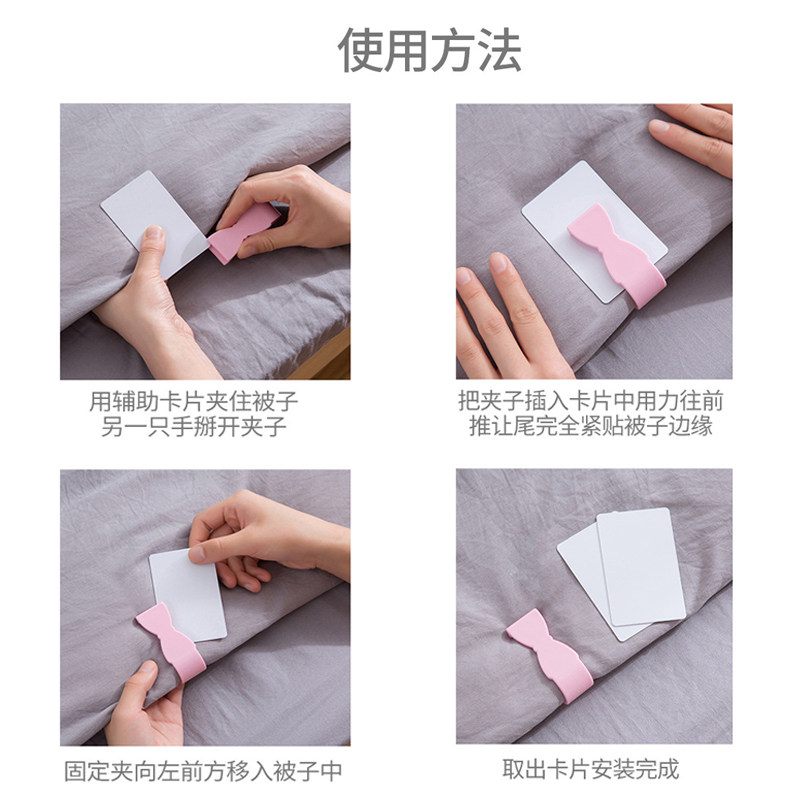 使用方法

用辅助卡片夹住被子
另一只手掰开夹子

把夹子插入卡片中用力往前
推让尾完全紧贴被子边缘

固定夹向左前方移入被子中

取出卡片安装完成