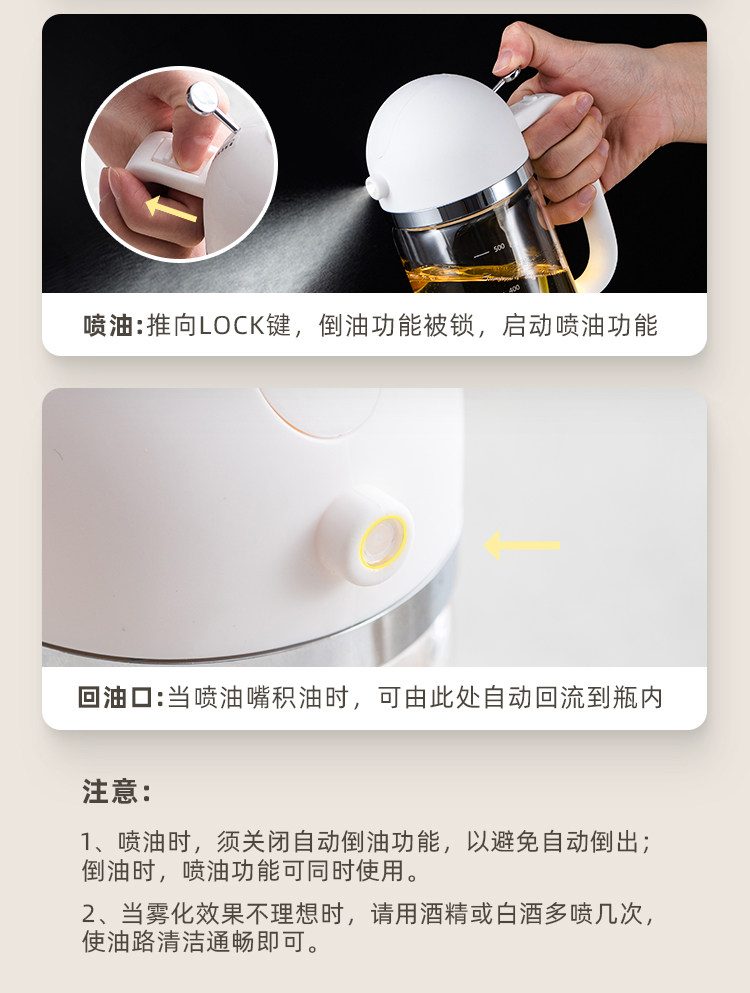 500
400

喷油:推向LOCK键，倒油功能被锁，启动喷油功能

回油口:当喷油嘴积油时，可由此处自动回流到瓶内

注意:

1、喷油时，须关闭自动倒油功能，以避免自动倒出；倒油时，喷油功能可同时使用。

2、当雾化效果不理想时，请用酒精或白酒多喷几次，使油路清洁通畅即可。