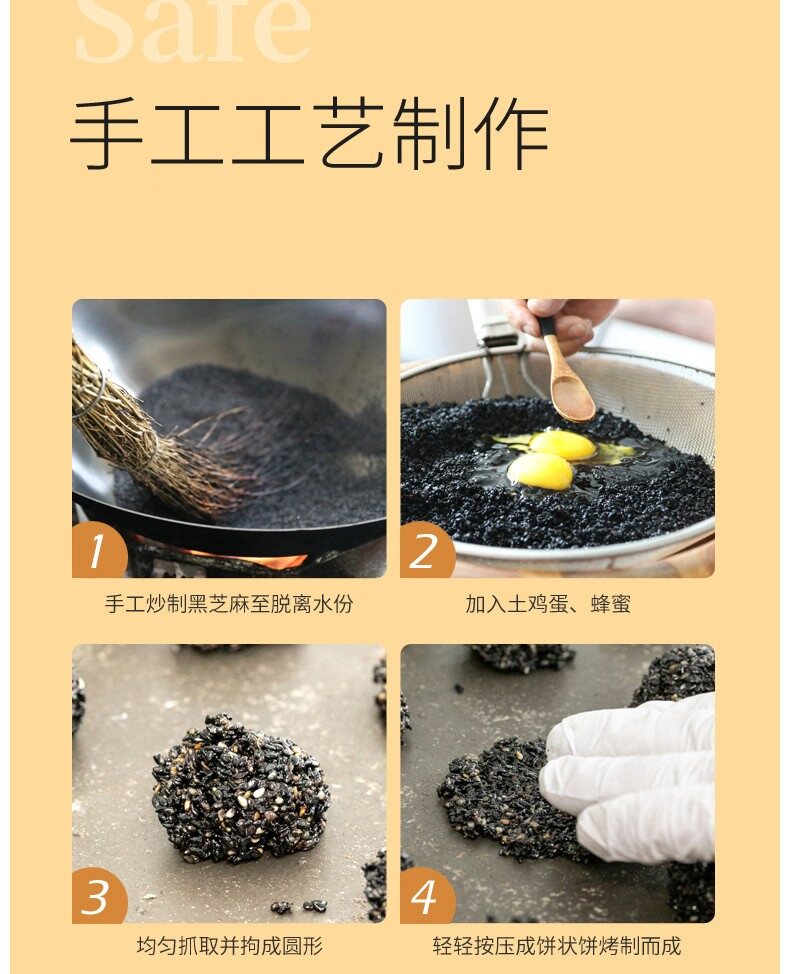 Safe

手工工艺制作

1

手工炒制黑芝麻至脱离水份

2

加入土鸡蛋、蜂蜜

3

均匀抓取并拘成圆形

4

轻轻按压成饼状饼烤制而成