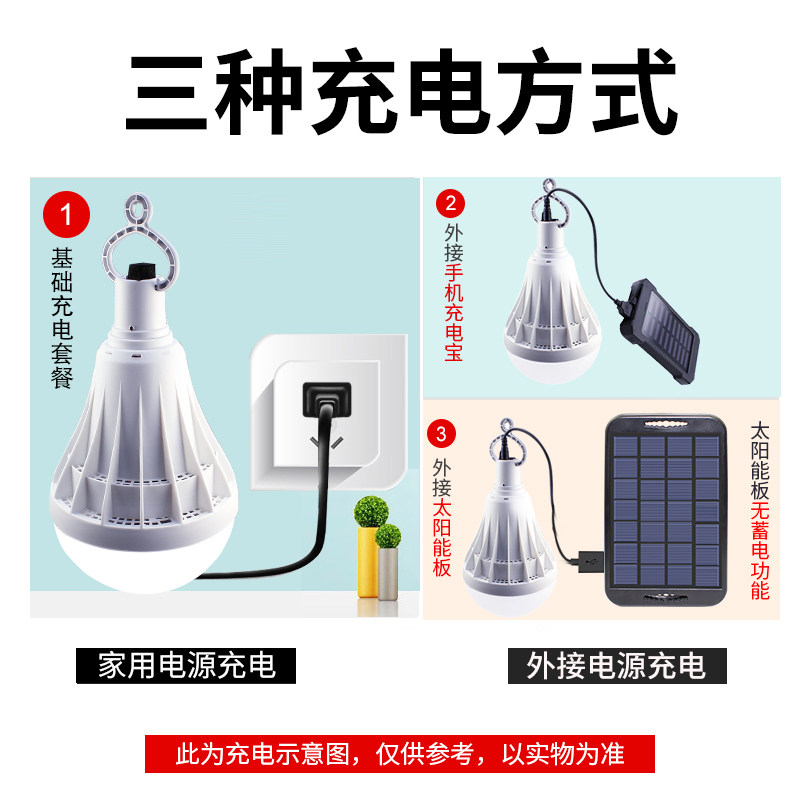 三种充电方式

1
基础充电套餐

2
外接手机充电宝

3
外接太阳能板

太阳能板无蓄电功能

家用电源充电

外接电源充电

此为充电示意图，仅供参考，以实物为准