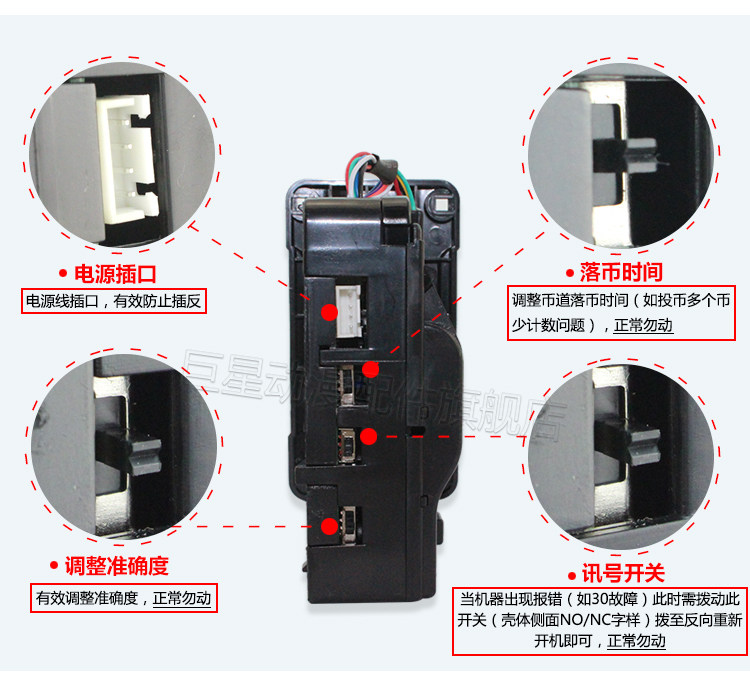 • 电源插口
电源线插口，有效防止插反

• 落币时间
调整币道落币时间（如投币多个币少计数问题），正常勿动

巨星动漫配件旗舰店

• 调整准确度
有效调整准确度，正常勿动

• 讯号开关
当机器出现报错（如30故障）此时需拨动此开关（壳体侧面NO/NC字样）拨至反向重新开机即可，正常勿动