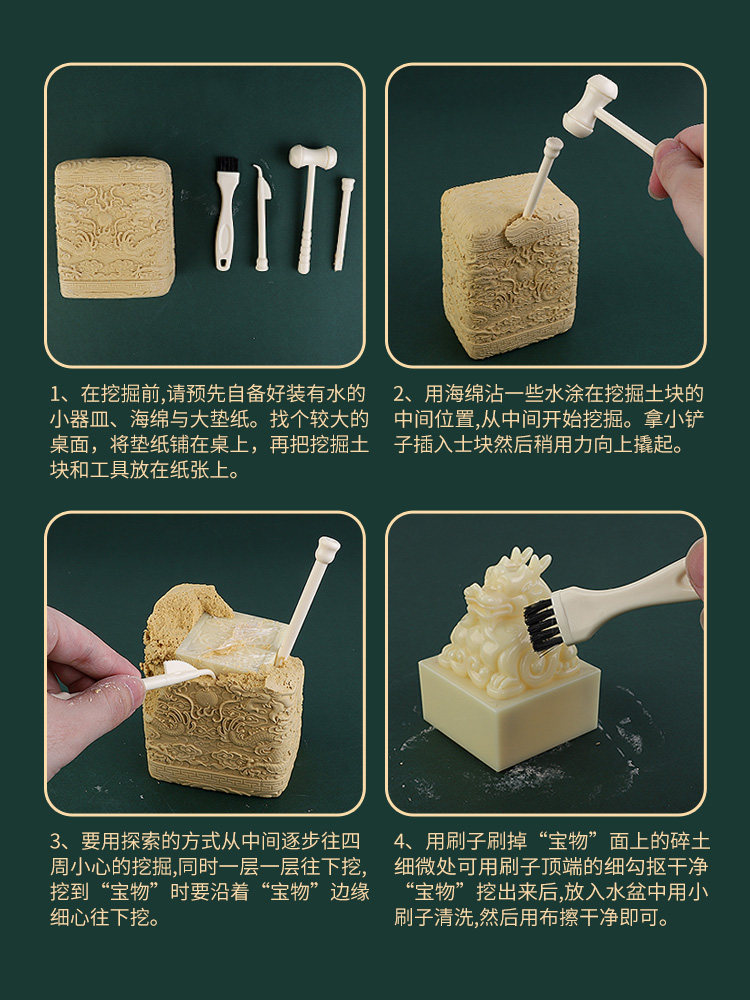 1、在挖掘前,请预先自备好装有水的小器皿、海绵与大垫纸。找个较大的桌面，将垫纸铺在桌上，再把挖掘土块和工具放在纸张上。

2、用海绵沾一些水涂在挖掘土块的中间位置,从中间开始挖掘。拿小铲子插入土块然后稍用力向上撬起。

3、要用探索的方式从中间逐步往四周小心的挖掘,同时一层一层往下挖,挖到“宝物”时要沿着“宝物”边缘细心往下挖。

4、用刷子刷掉“宝物”面上的碎土细微处可用刷子顶端的细勾抠干净“宝物”挖出来后,放入水盆中用小刷子清洗,然后用布擦干净即可。