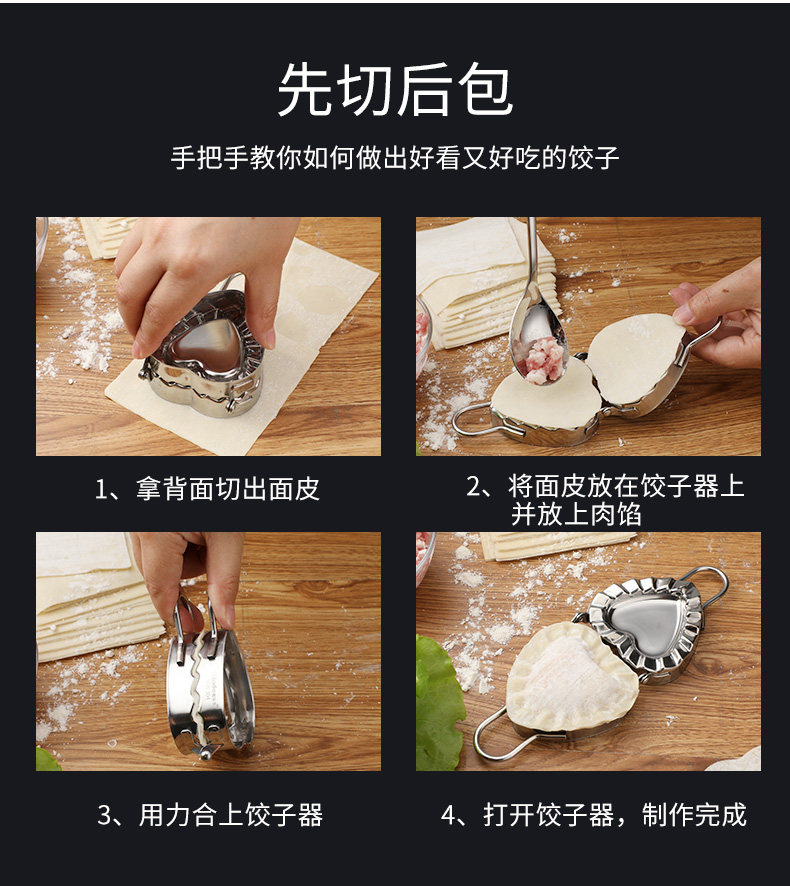 先切后包

手把手教你如何做出好看又好吃的饺子

1、拿背面切出面皮

2、将面皮放在饺子器上并放上肉馅

3、用力合上饺子器

4、打开饺子器，制作完成