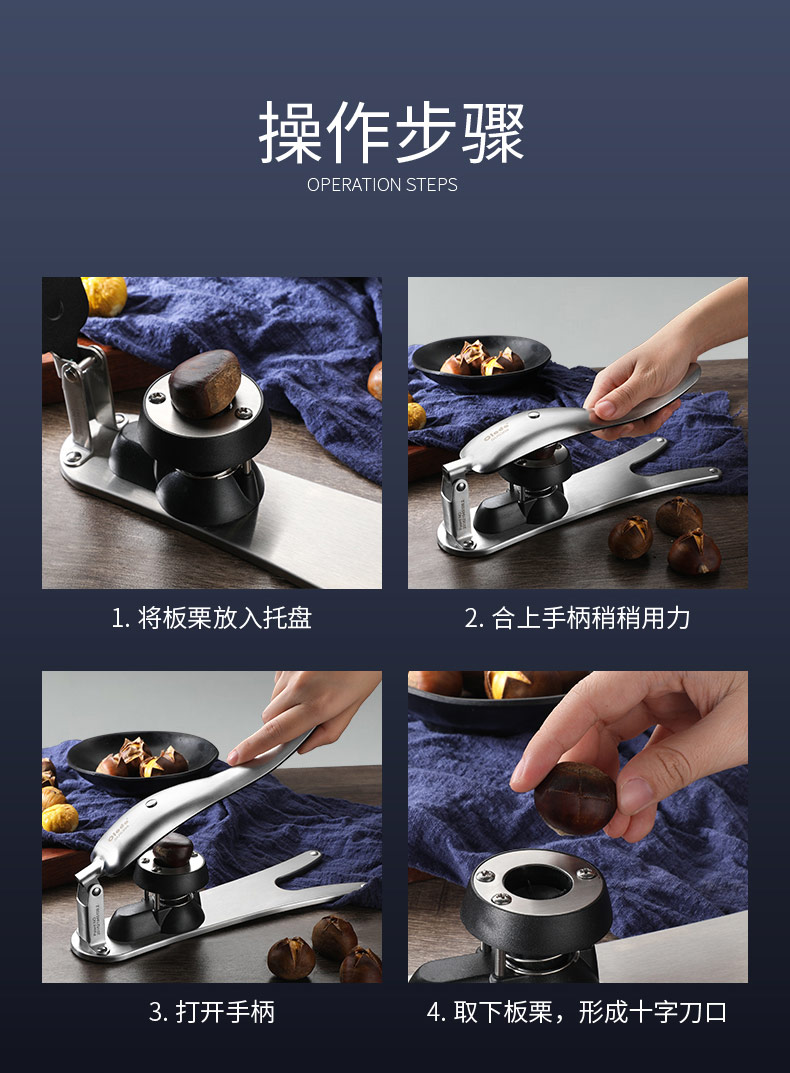 操作步骤
OPERATION STEPS

1. 将板栗放入托盘

2. 合上手柄稍稍用力

3. 打开手柄

4. 取下板栗，形成十字刀口