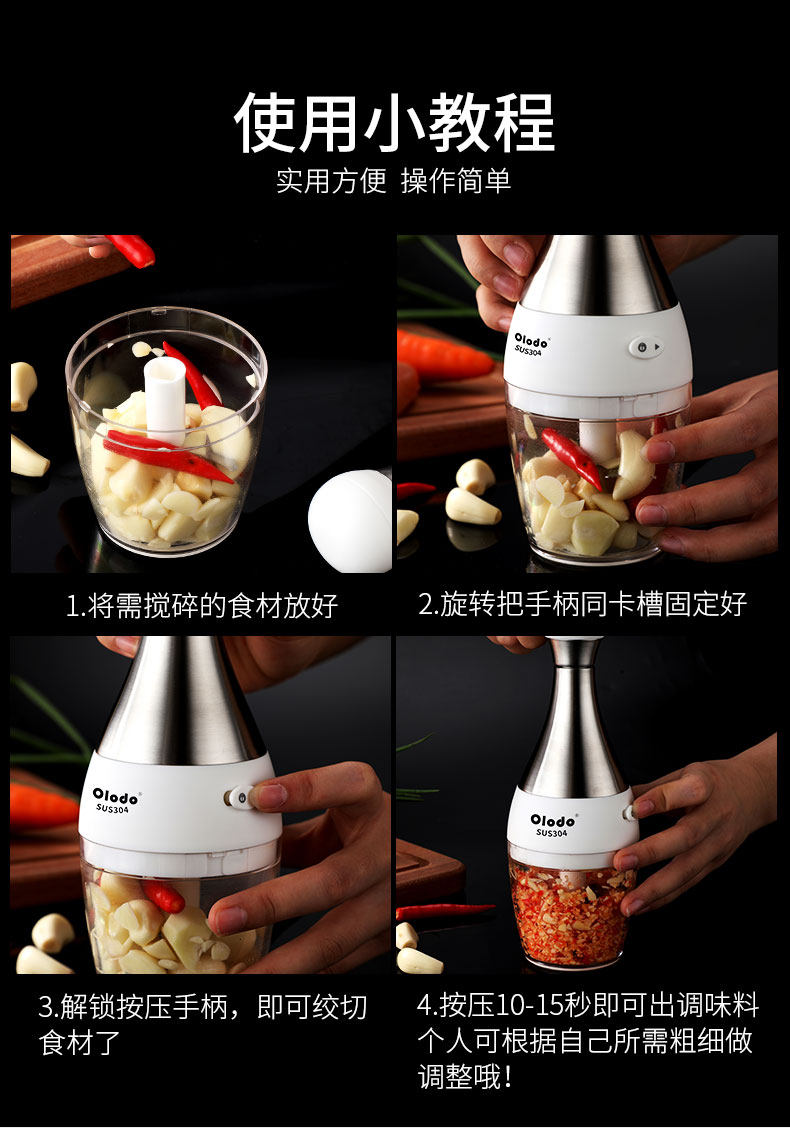 使用小教程
实用方便 操作简单

Olodo
SUS304

1.将需搅碎的食材放好

2.旋转把手柄同卡槽固定好

Olodo
SUS304

Olodo
SUS304

3.解锁按压手柄，即可绞切食材了

4.按压10-15秒即可出调味料
个人可根据自己所需粗细做调整哦！