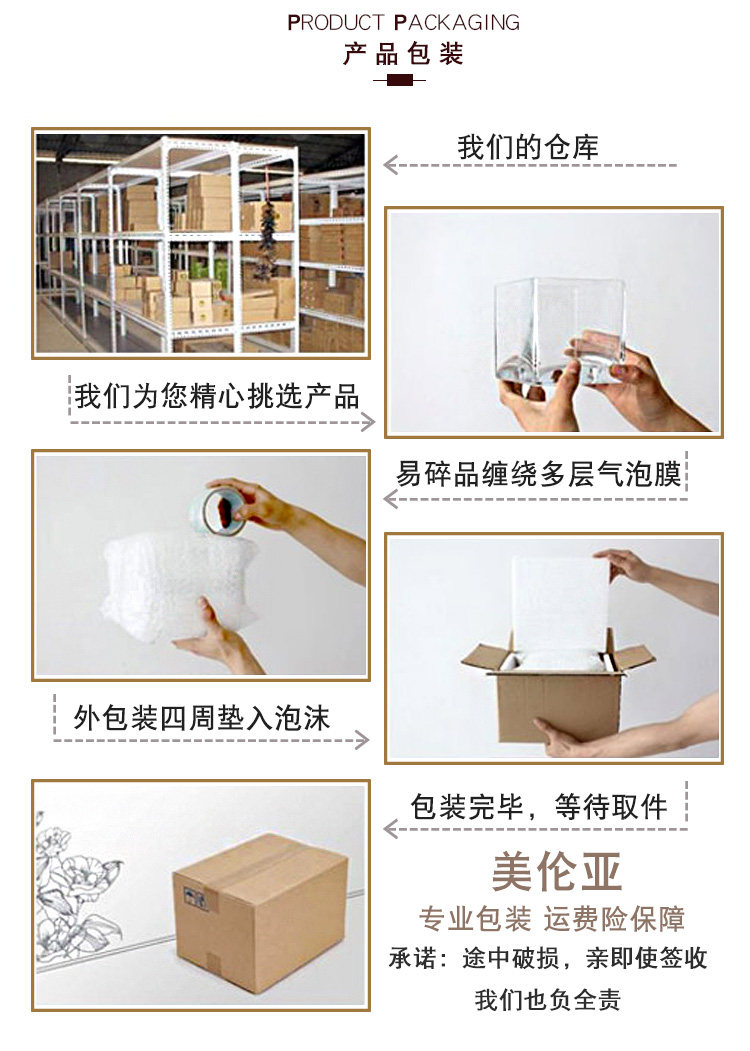 PRODUCT PACKAGING
产品包装

我们的仓库

我们为您精心挑选产品

易碎品缠绕多层气泡膜

外包装四周垫入泡沫

包装完毕，等待取件

美伦亚
专业包装 运费险保障
承诺：途中破损，亲即使签收
我们也负全责