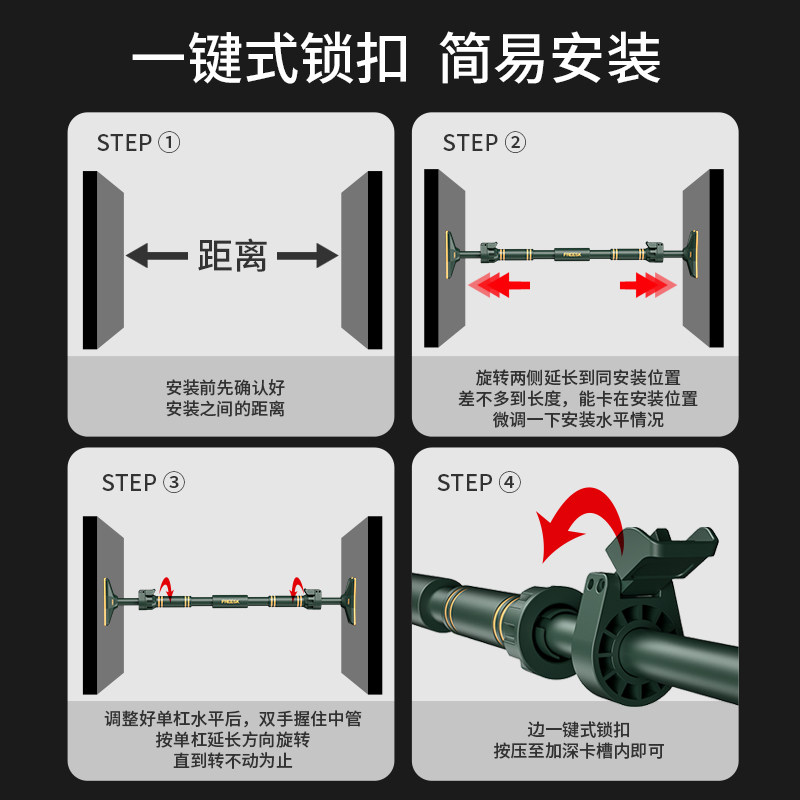 一键式锁扣 简易安装

STEP ①

距离

安装前先确认好
安装之间的距离

STEP ②

FREESK

旋转两侧延长到同安装位置
差不多到长度，能卡在安装位置
微调一下安装水平情况

STEP ③

FREESK

调整好单杠水平后，双手握住中管
按单杠延长方向旋转
直到转不动为止

STEP ④

边一键式锁扣
按压至加深卡槽内即可