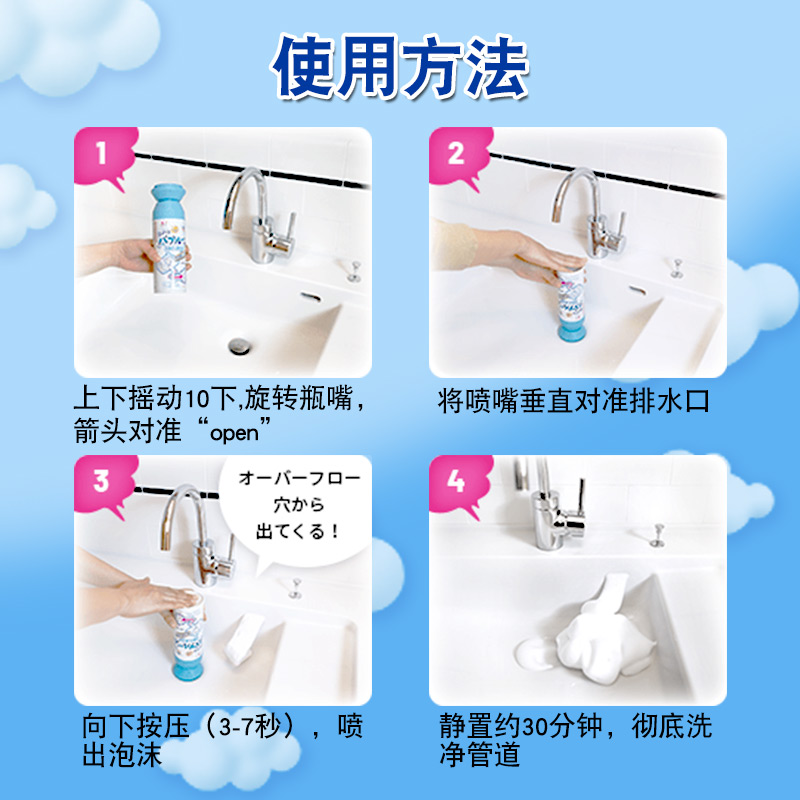 使用方法

1

上下摇动10下,旋转瓶嘴，箭头对准“open”

2

将喷嘴垂直对准排水口

3

オーバーフロー穴から出てくる！

向下按压（3-7秒），喷出泡沫

4

静置约30分钟，彻底洗净管道