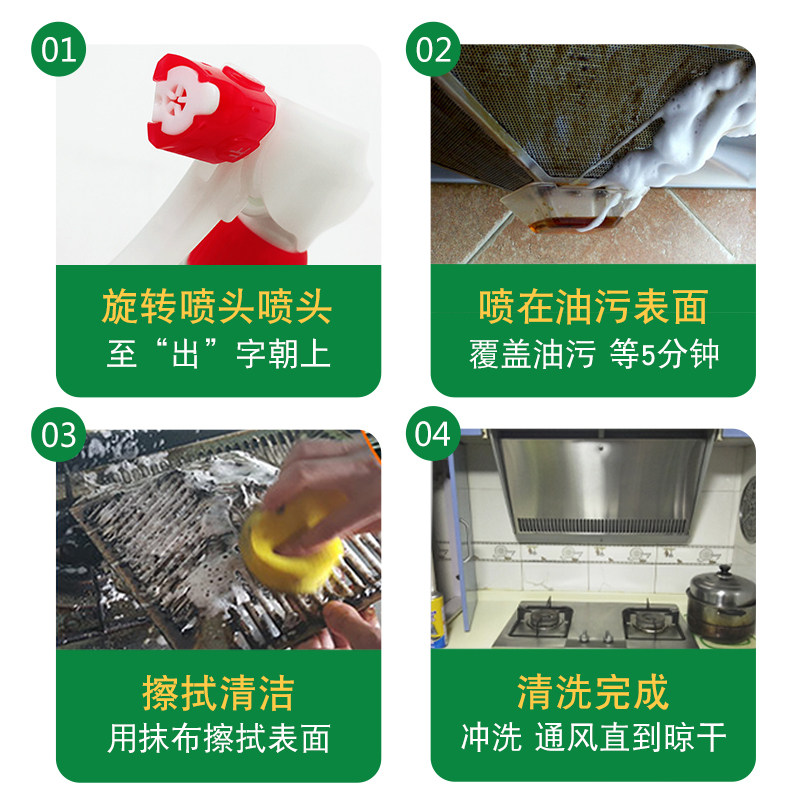 01

旋转喷头喷头
至“出”字朝上

02

喷在油污表面
覆盖油污 等5分钟

03

擦拭清洁
用抹布擦拭表面

04

清洗完成
冲洗 通风直到晾干