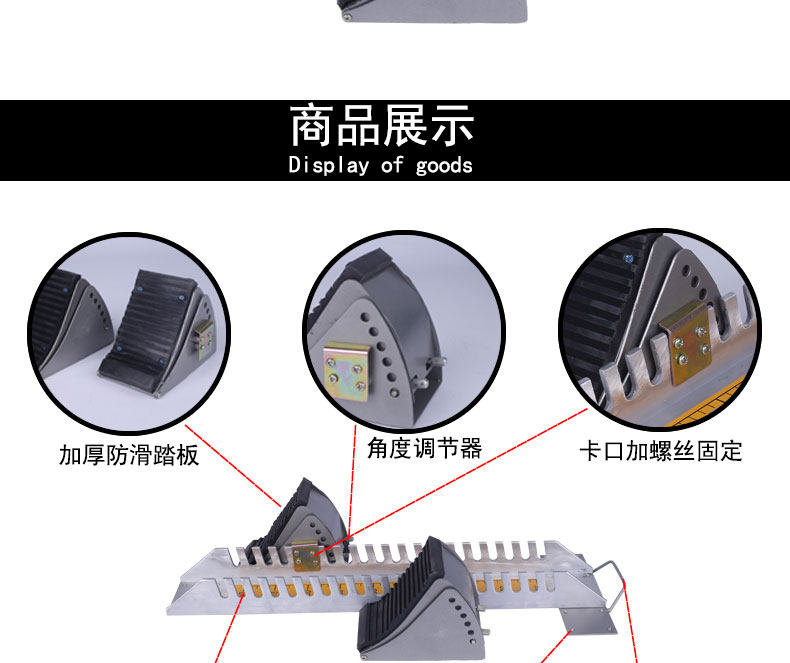 商品展示
Display of goods

加厚防滑踏板

角度调节器

卡口加螺丝固定