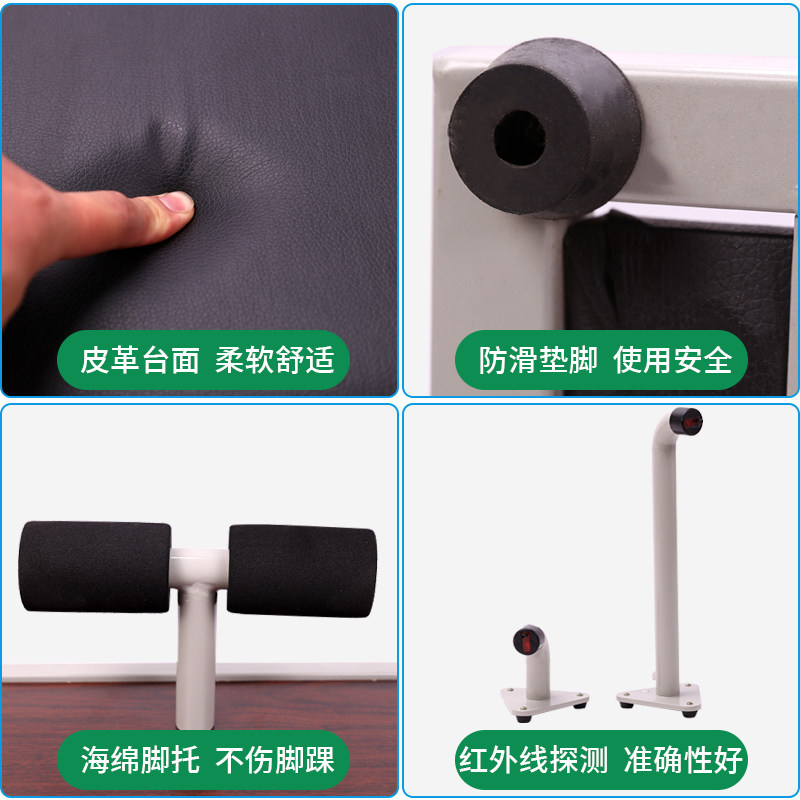 皮革台面 柔软舒适

防滑垫脚 使用安全

海绵脚托 不伤脚踝

红外线探测 准确性好