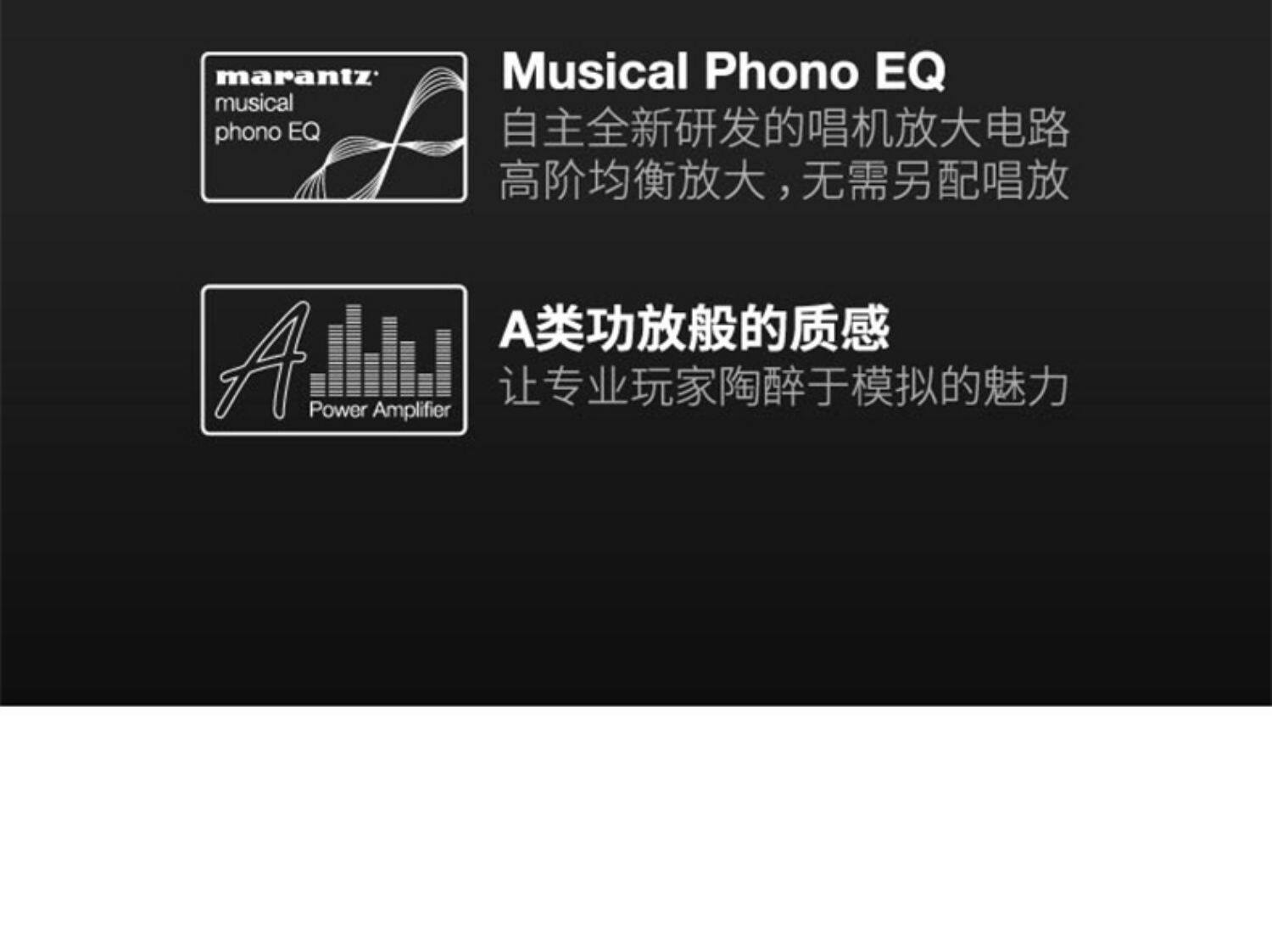 marantz
musical
phono EQ

Musical Phono EQ
自主全新研发的唱机放大电路
高阶均衡放大，无需另配唱放

A
Power Amplifier

A类功放般的质感
让专业玩家陶醉于模拟的魅力