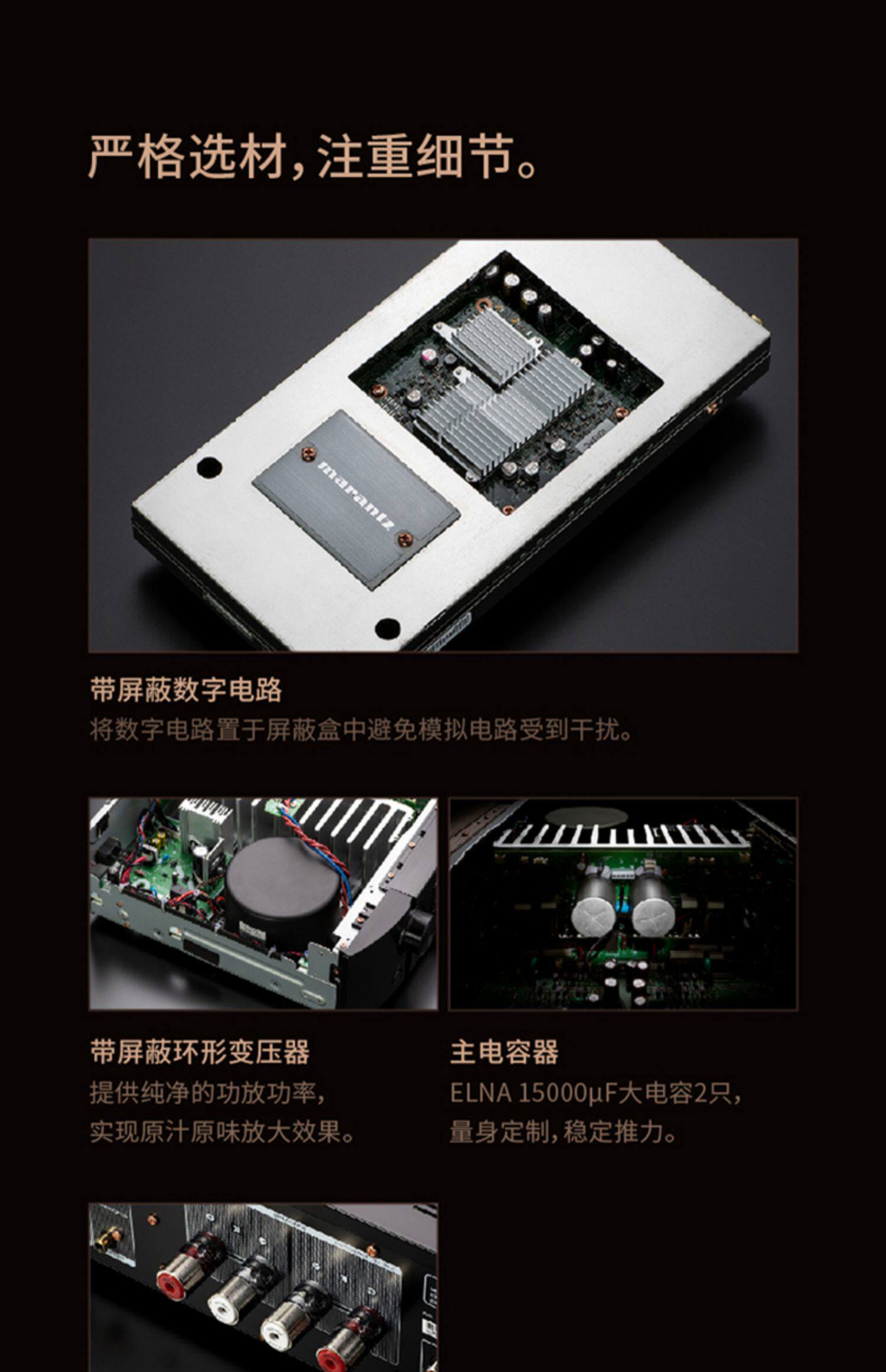 严格选材，注重细节。

marantz

带屏蔽数字电路
将数字电路置于屏蔽盒中避免模拟电路受到干扰。

带屏蔽环形变压器
提供纯净的功放功率，
实现原汁原味放大效果。

主电容器
ELNA 15000μF大电容2只，
量身定制，稳定推力。