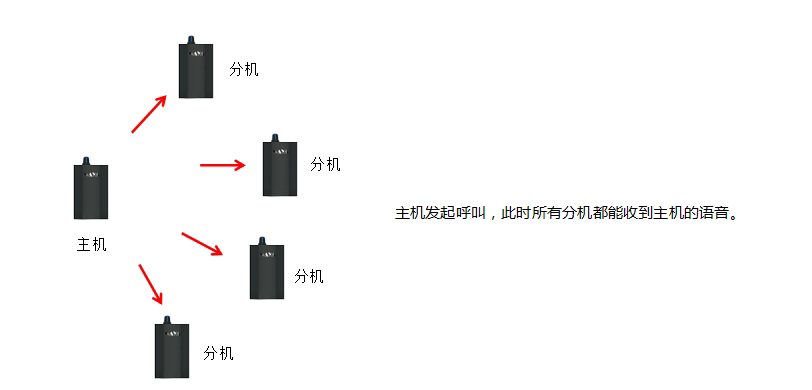 分机

分机

主机

分机

分机

主机发起呼叫，此时所有分机都能收到主机的语音。