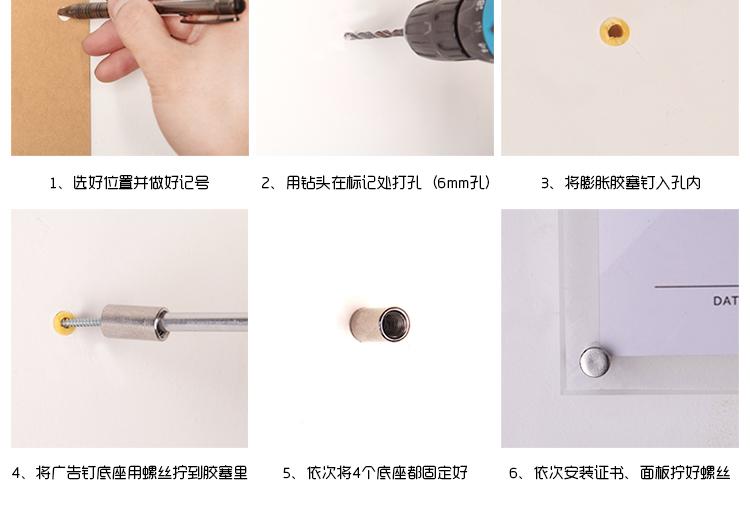 1、选好位置并做好记号

2、用钻头在标记处打孔（6mm孔）

3、将膨胀胶塞钉入孔内

DAT

4、将广告钉底座用螺丝拧到胶塞里

5、依次将4个底座都固定好

6、依次安装证书、面板拧好螺丝