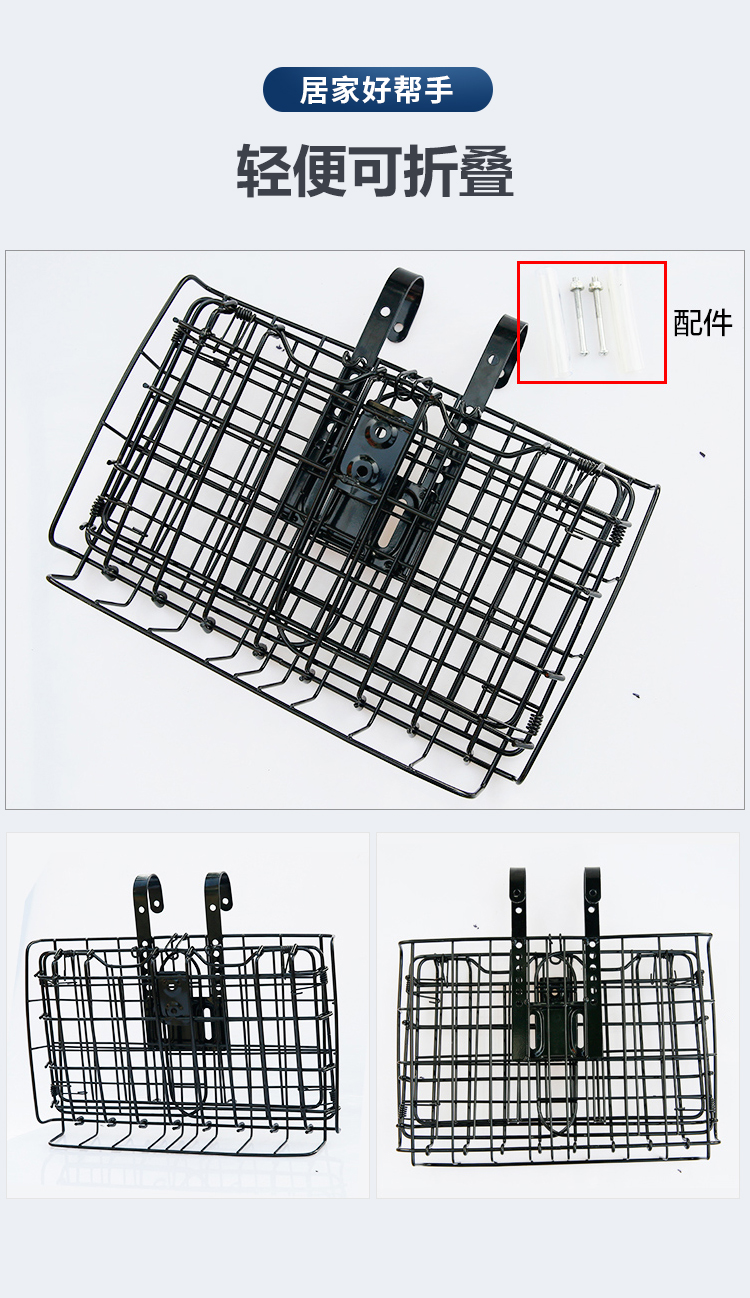 居家好帮手

轻便可折叠

配件