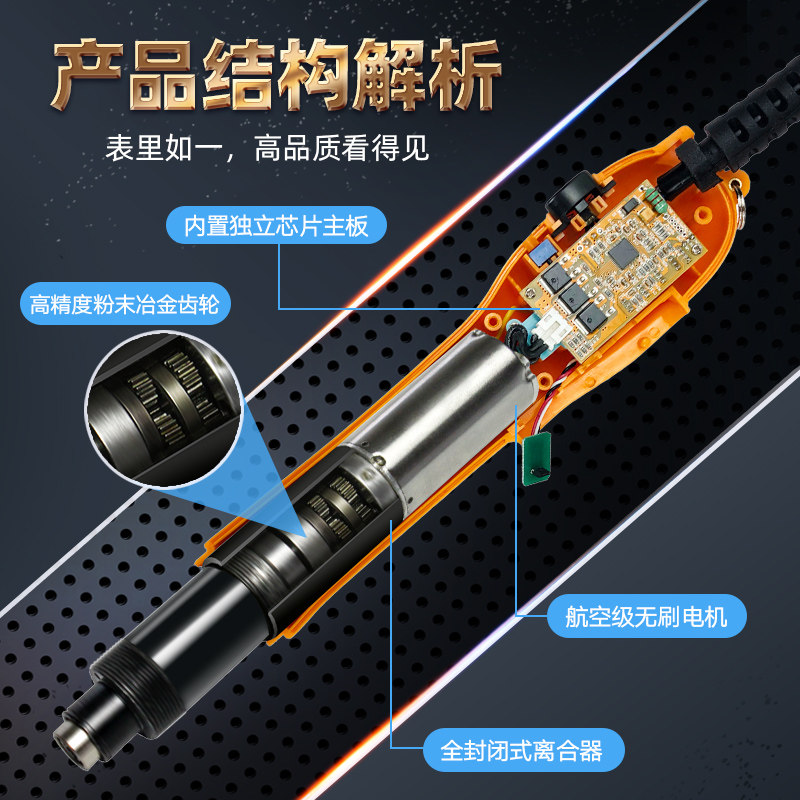 产品结构解析

表里如一，高品质看得见

内置独立芯片主板

高精度粉末冶金齿轮

航空级无刷电机

全封闭式离合器