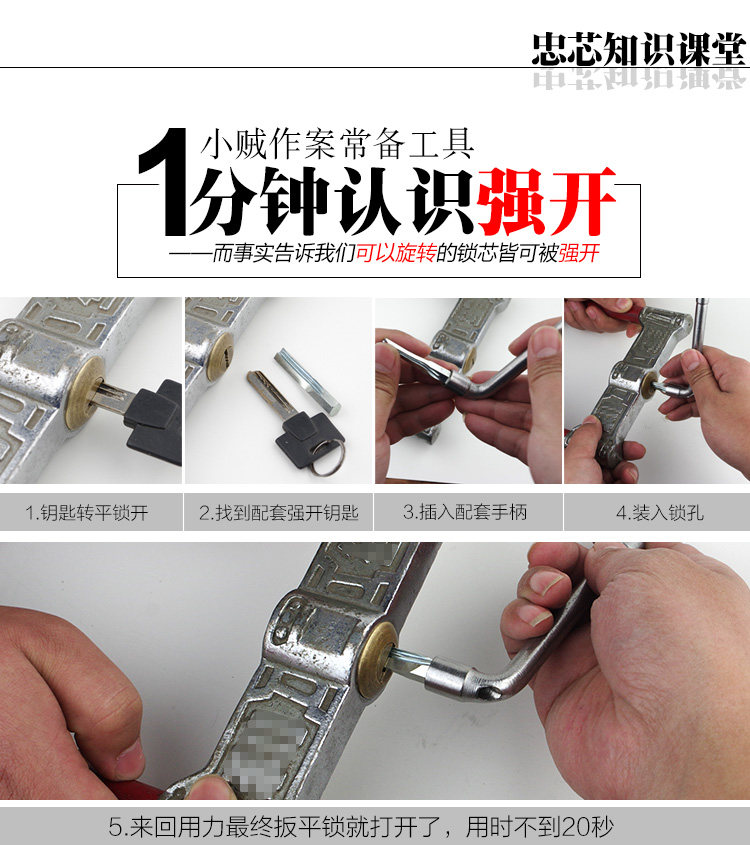 忠芯知识课堂

小贼作案常备工具

1分钟认识强开

——而事实告诉我们可以旋转的锁芯皆可被强开

1.钥匙转平锁开

2.找到配套强开钥匙

3.插入配套手柄

4.装入锁孔

5.来回用力最终扳平锁就打开了，用时不到20秒