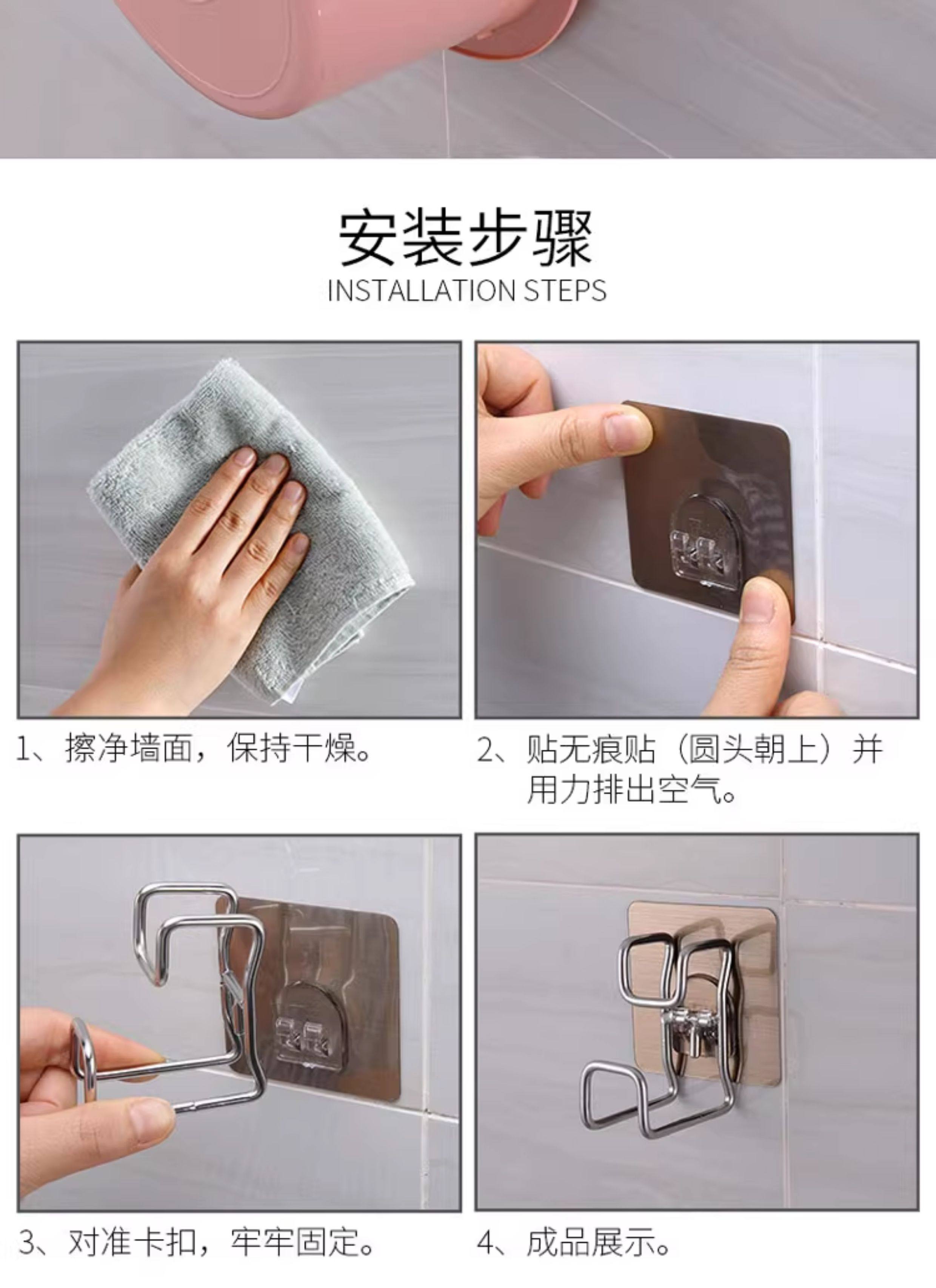 安装步骤
INSTALLATION STEPS

1、擦净墙面，保持干燥。

2、贴无痕贴（圆头朝上）并用力排出空气。

3、对准卡扣，牢牢固定。

4、成品展示。