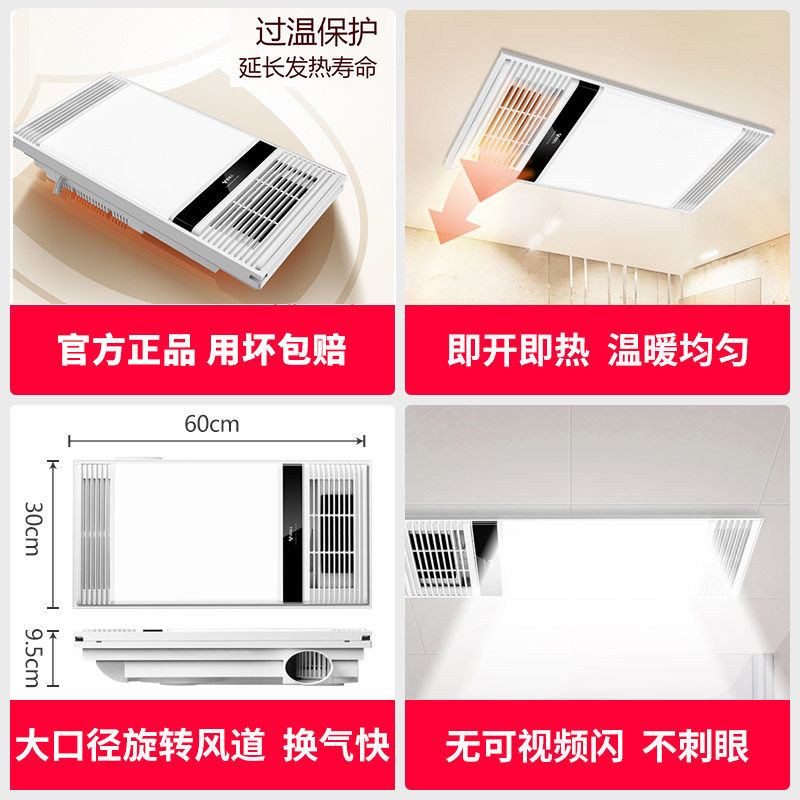 过温保护
延长发热寿命

官方正品 用坏包赔

即开即热 温暖均匀

60cm
30cm
9.5cm

大口径旋转风道 换气快

无可视频闪 不刺眼