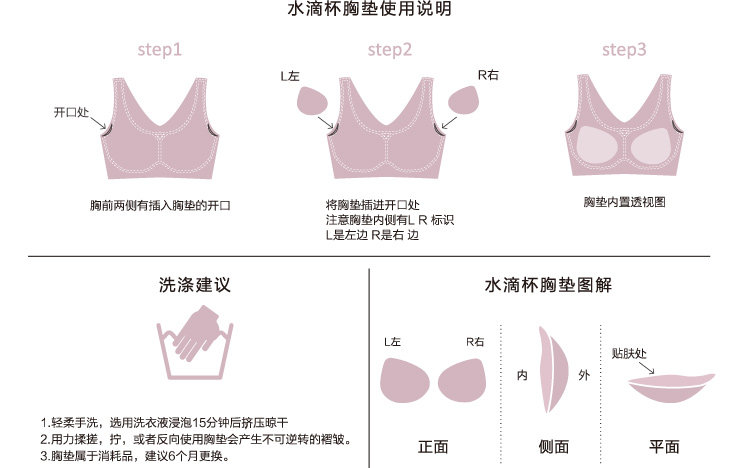 水滴杯胸垫使用说明

step1

开口处

胸前两侧有插入胸垫的开口

step2

L左

R右

将胸垫插进开口处
注意胸垫内侧有L R 标识
L是左边 R是右 边

step3

胸垫内置透视图

洗涤建议

1.轻柔手洗，选用洗衣液浸泡15分钟后挤压晾干
2.用力揉搓，拧，或者反向使用胸垫会产生不可逆转的褶皱。
3.胸垫属于消耗品，建议6个月更换。

水滴杯胸垫图解

L左

R右

正面

内

外

侧面

贴肤处

平面