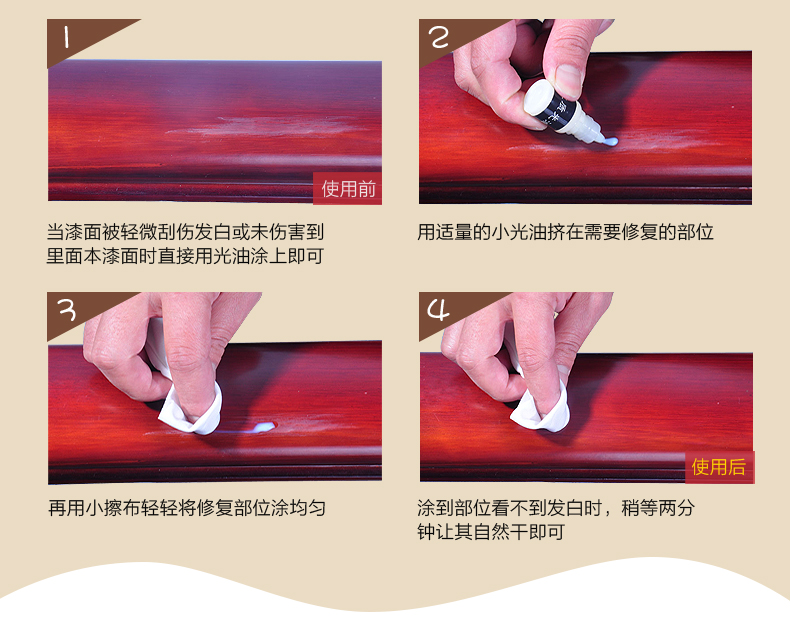 1

使用前

当漆面被轻微刮伤发白或未伤害到里面本漆面时直接用光油涂上即可

2

用适量的小光油挤在需要修复的部位

3

再用小擦布轻轻将修复部位涂均匀

4

使用后

涂到部位看不到发白时，稍等两分钟让其自然干即可