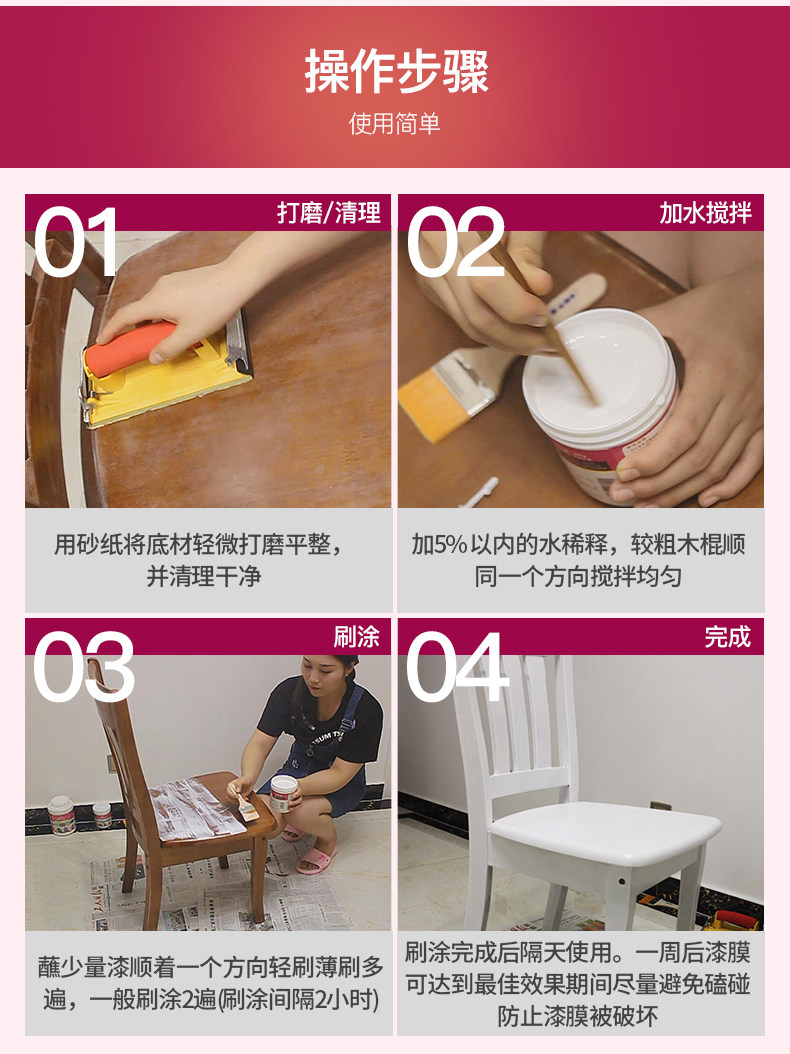 操作步骤

使用简单

01 打磨/清理

用砂纸将底材轻微打磨平整，并清理干净

02 加水搅拌

加5%以内的水稀释，较粗木棍顺同一个方向搅拌均匀

03 刷涂

蘸少量漆顺着一个方向轻刷薄刷多遍，一般刷涂2遍(刷涂间隔2小时)

04 完成

刷涂完成后隔天使用。一周后漆膜可达到最佳效果期间尽量避免磕碰防止漆膜被破坏