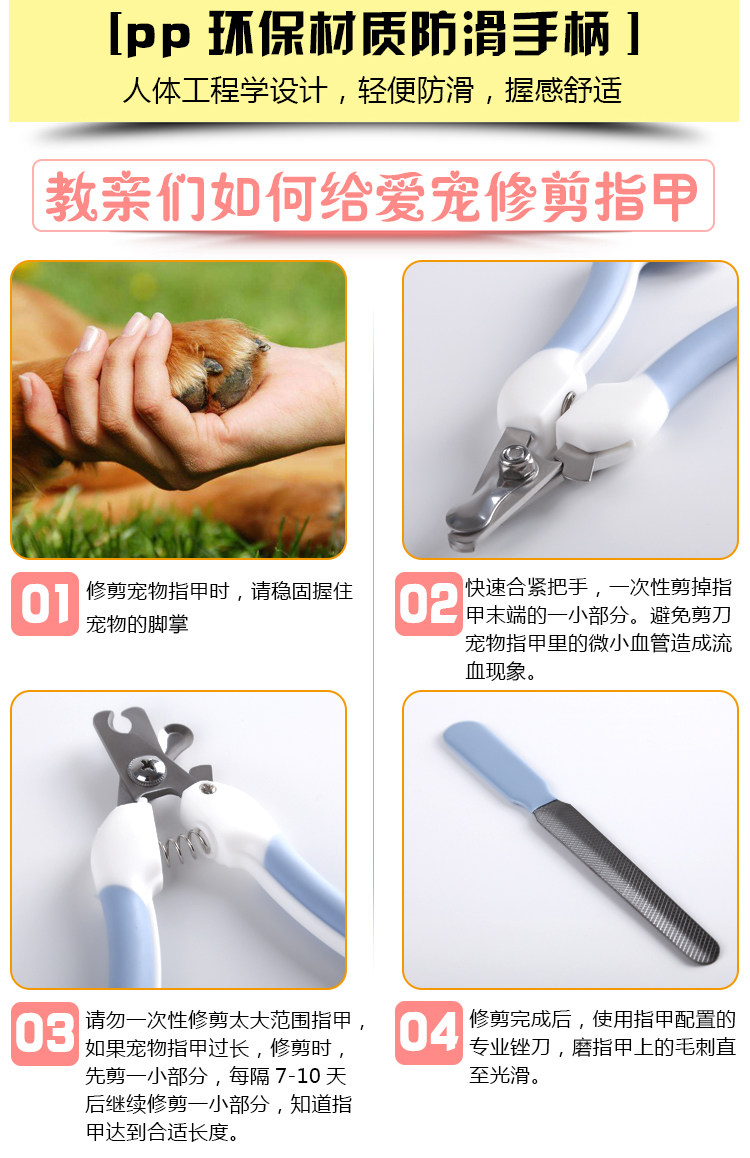 [pp 环保材质防滑手柄 ]

人体工程学设计，轻便防滑，握感舒适

教亲们如何给爱宠修剪指甲

01 修剪宠物指甲时，请稳固握住宠物的脚掌

02 快速合紧把手，一次性剪掉指甲末端的一小部分。避免剪刀宠物指甲里的微小血管造成流血现象。

03 请勿一次性修剪太大范围指甲，如果宠物指甲过长，修剪时，先剪一小部分，每隔 7-10 天后继续修剪一小部分，知道指甲达到合适长度。

04 修剪完成后，使用指甲配置的专业锉刀，磨指甲上的毛刺直至光滑。