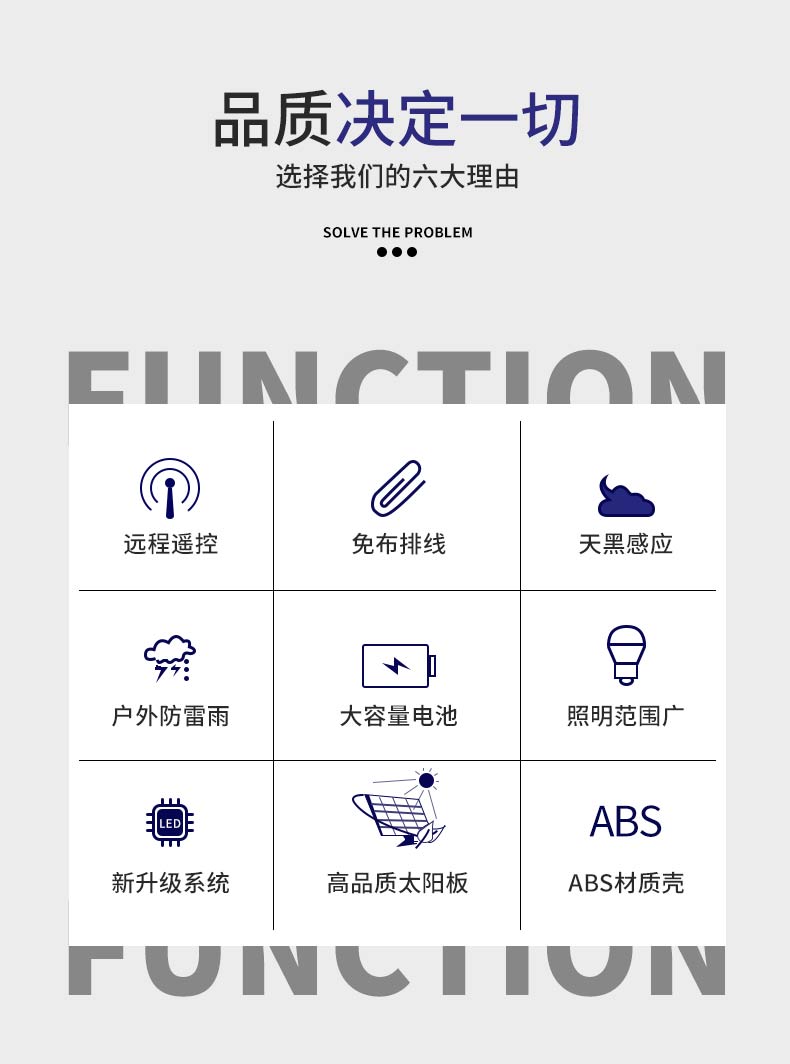 品质决定一切

选择我们的六大理由

SOLVE THE PROBLEM

FUNCTION

远程遥控

免布排线

天黑感应

户外防雷雨

大容量电池

照明范围广

LED

新升级系统

高品质太阳板

ABS

ABS材质壳

FUNCTION